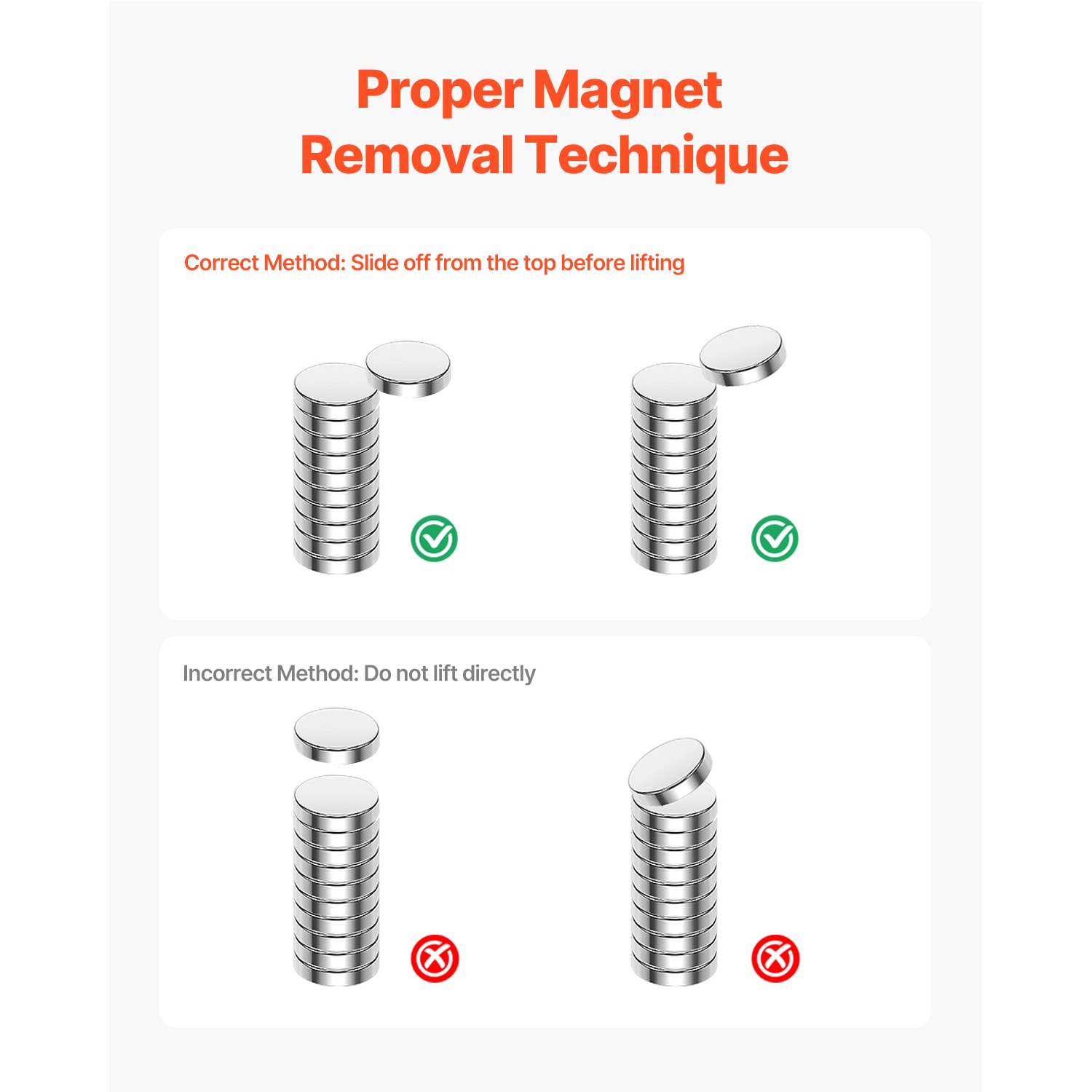 Proper Magnet Removal Technique

Correct Method: Slide off from the top before lifting

Incorrect Method: Do not lift directly