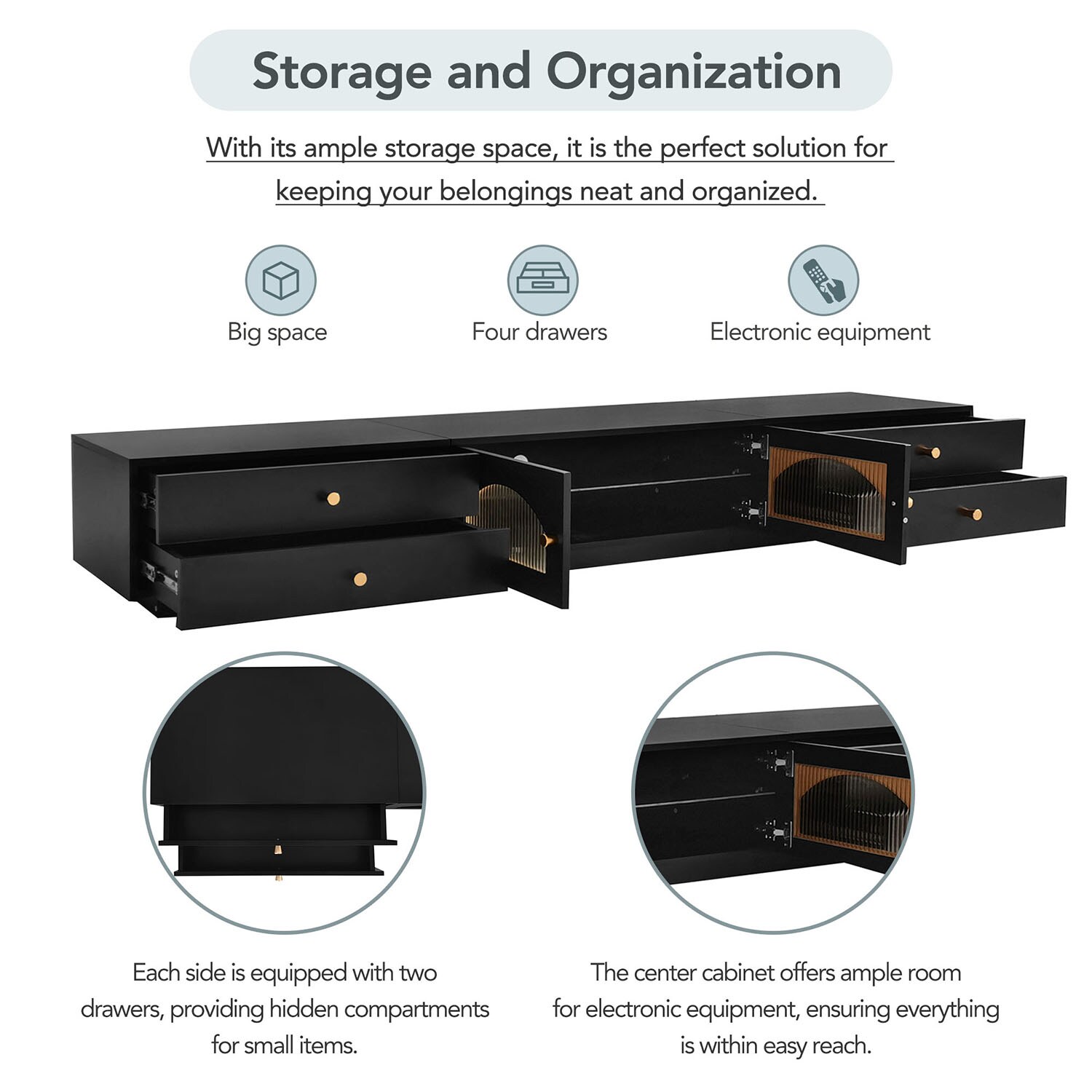 Storage and Organization

With its ample storage space, it is the perfect solution for keeping your belongings neat and organized.

Big space

Four drawers

Electronic equipment

Each side is equipped with two drawers, providing hidden compartments for small items.

The center cabinet offers ample room for electronic equipment, ensuring everything is within easy reach.