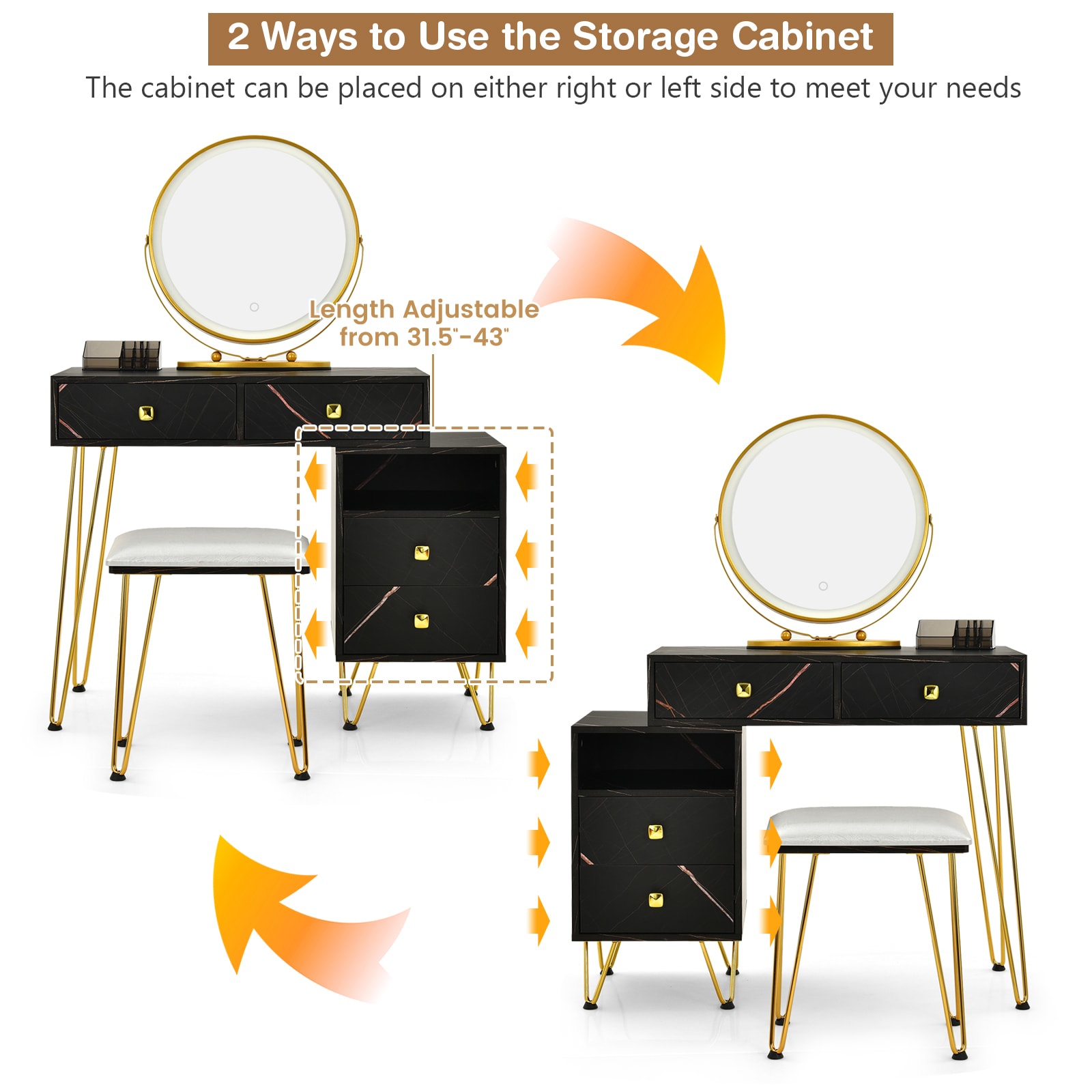 2 Ways to Use the Storage Cabinet

The cabinet can be placed on either right or left side to meet your needs

Length Adjustable from 31.5"-43"