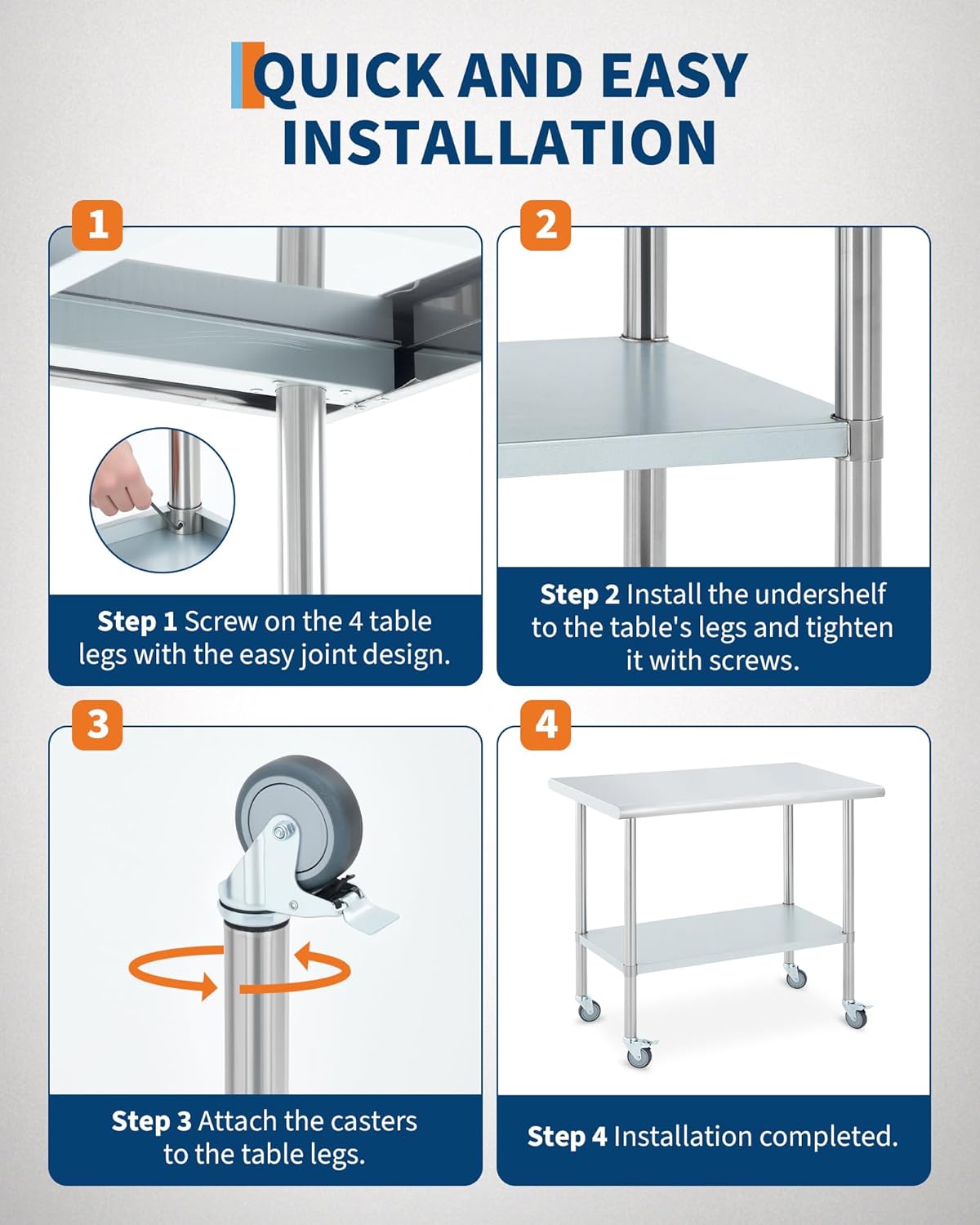 QUICK AND EASY INSTALLATION

1

Step 1 Screw on the 4 table legs with the easy joint design.

2

Step 2 Install the undershelf to the table's legs and tighten it with screws.

3

Step 3 Attach the casters to the table legs.

4

Step 4 Installation completed.