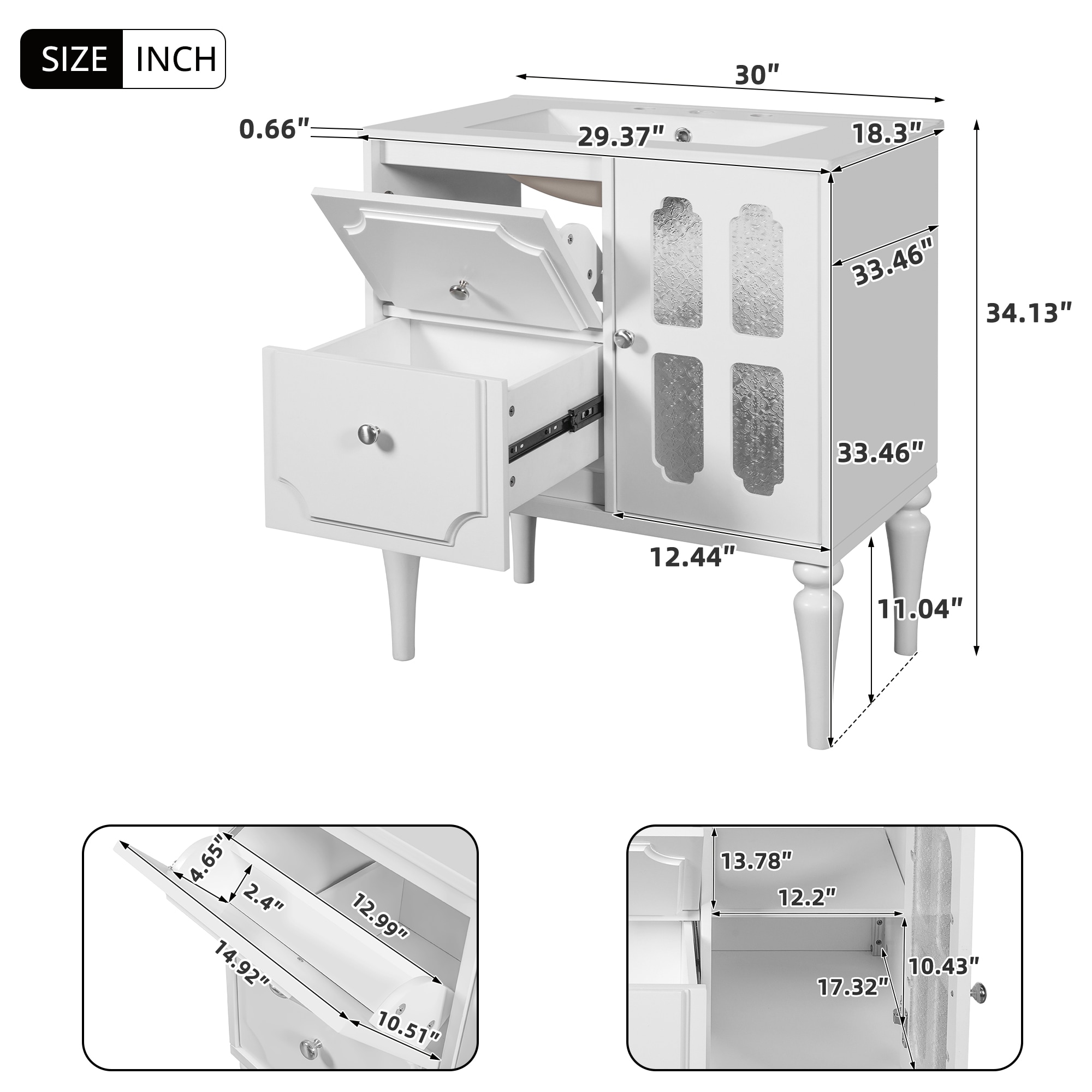 SIZE INCH

30"
0.66"
29.37"
18.3"
33.46"
34.13"
33.46"
12.44"
11.04"

4.65"
2.4"
12.99"
14.92"
10.51"

13.78"
12.2"
10.43"
17.32"