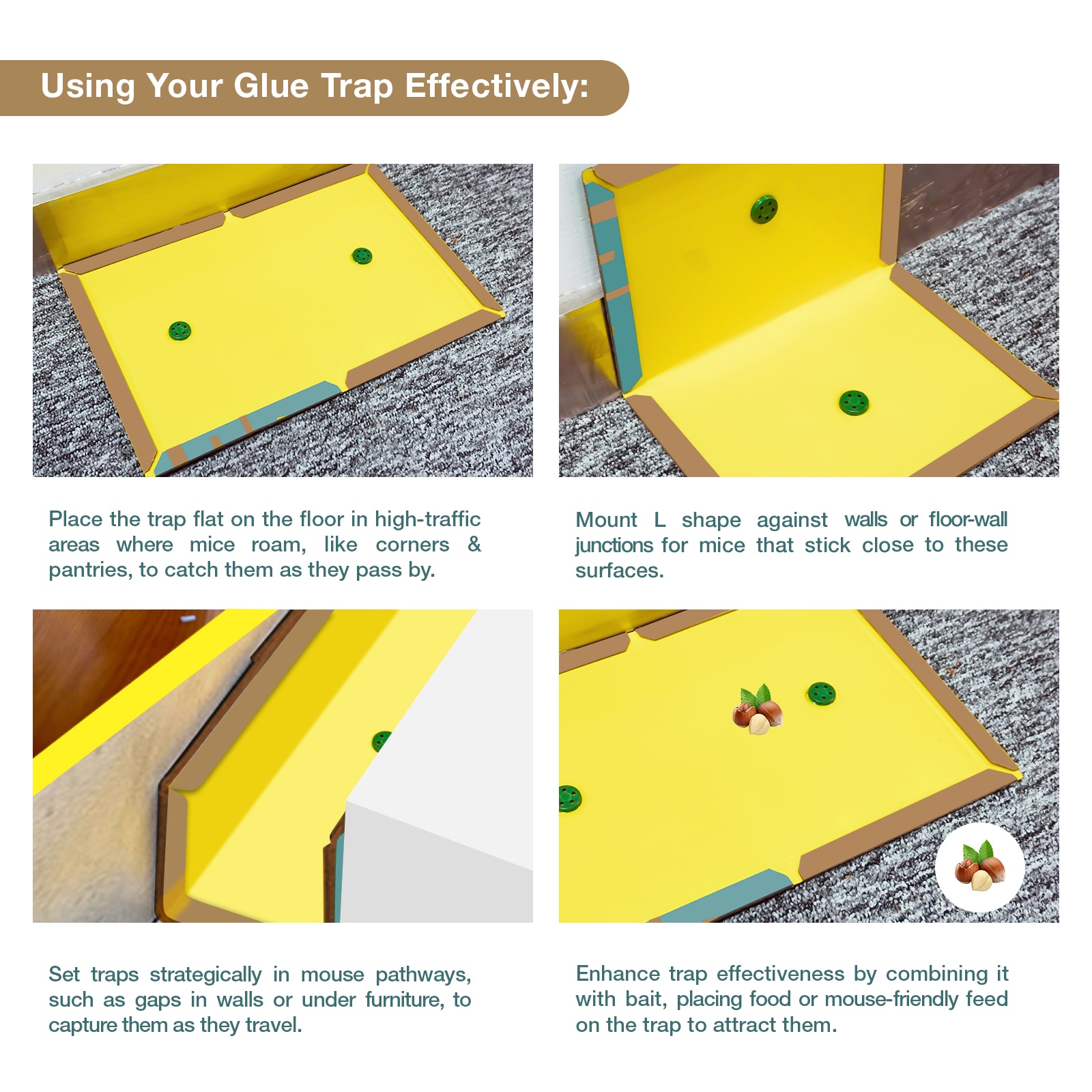 Using Your Glue Trap Effectively:

Place the trap flat on the floor in high-traffic areas where mice roam, like corners & pantries, to catch them as they pass by.

Mount L shape against walls or floor-wall junctions for mice that stick close to these surfaces.

Set traps strategically in mouse pathways, such as gaps in walls or under furniture, to capture them as they travel.

Enhance trap effectiveness by combining it with bait, placing food or mouse-friendly feed on the trap to attract them.