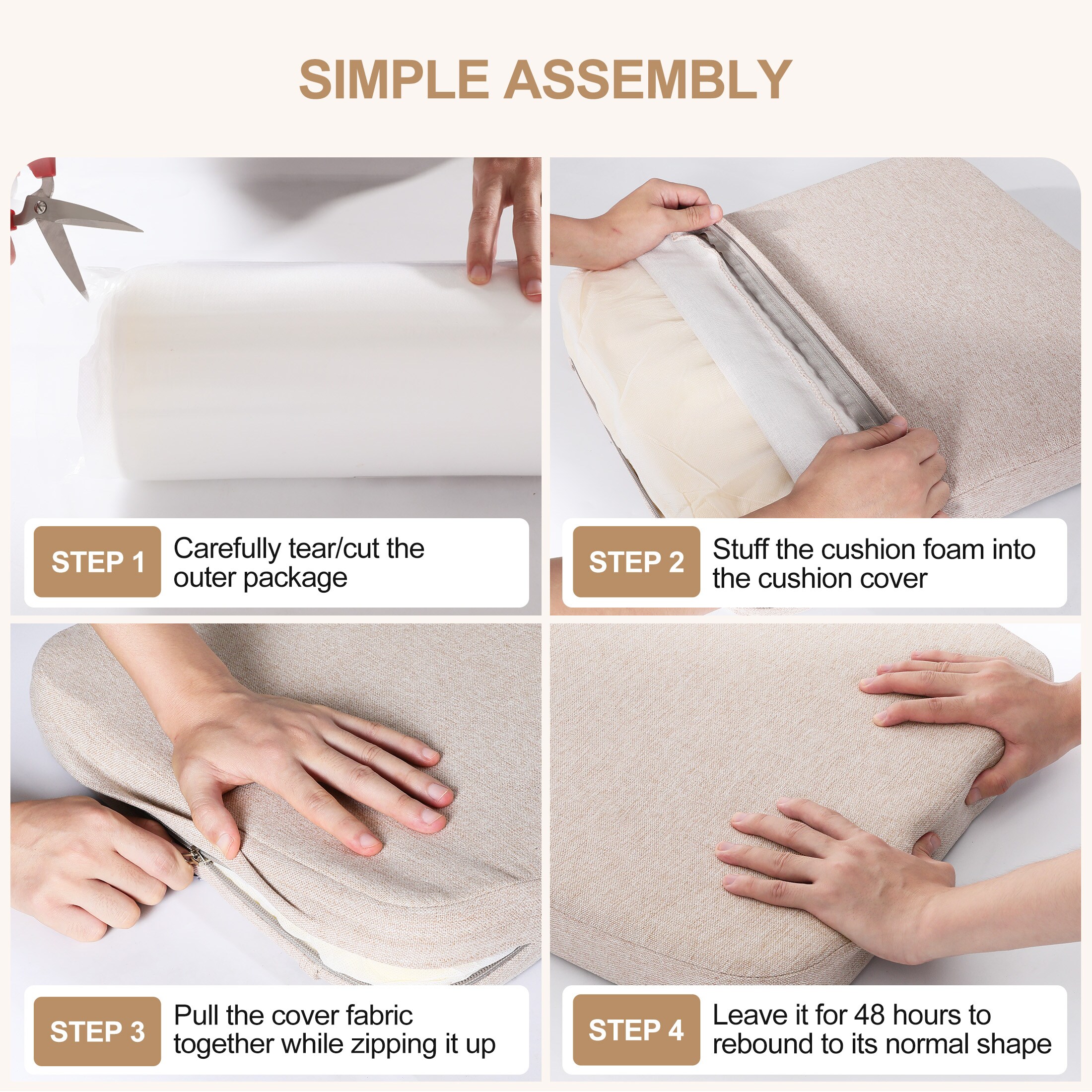 SIMPLE ASSEMBLY

STEP 1 Carefully tear/cut the outer package

STEP 2 Stuff the cushion foam into the cushion cover

STEP 3 Pull the cover fabric together while zipping it up

STEP 4 Leave it for 48 hours to rebound to its normal shape