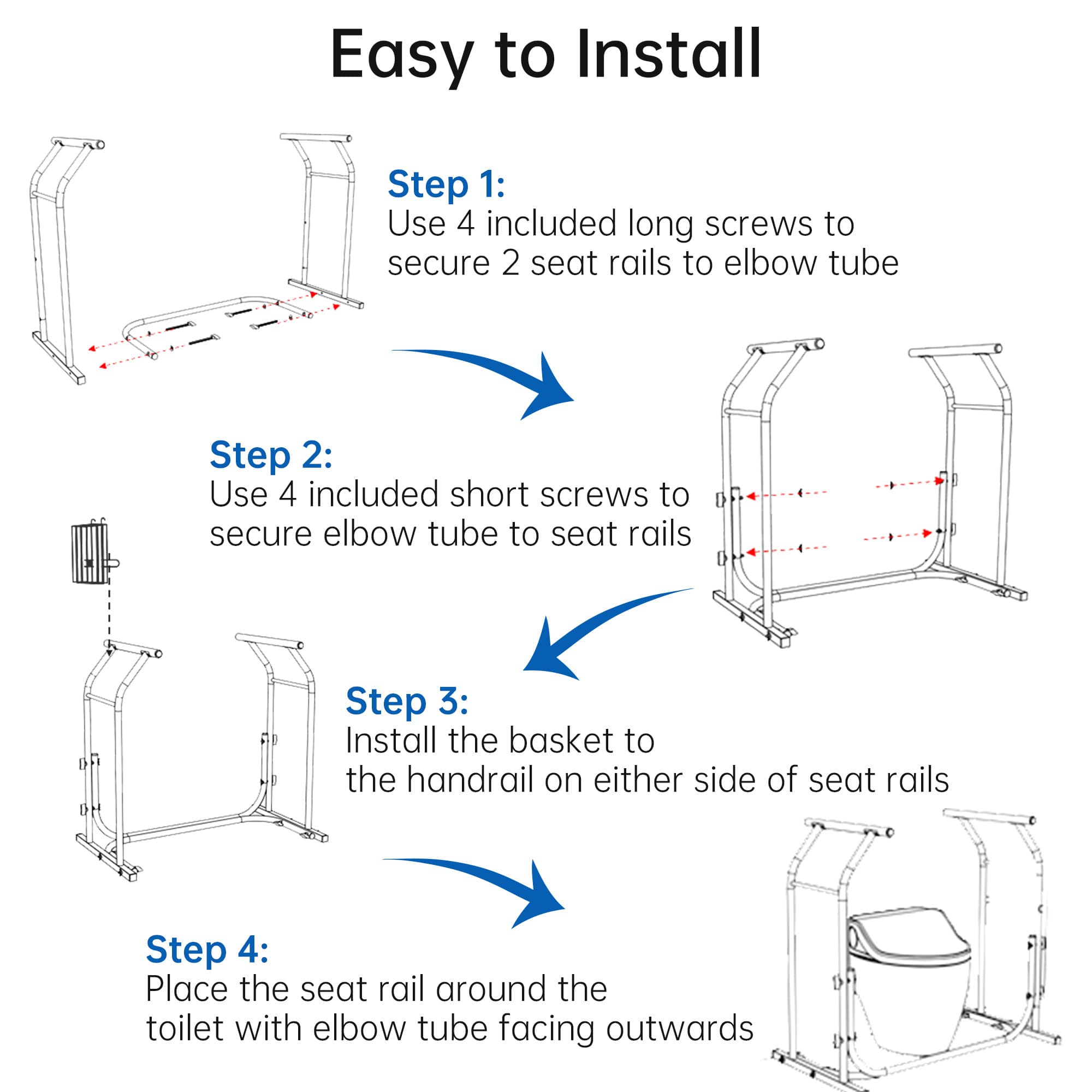 Easy to Install

Step 1:
Use 4 included long screws to secure 2 seat rails to elbow tube

Step 2:
Use 4 included short screws to secure elbow tube to seat rails

Step 3:
Install the basket to the handrail on either side of seat rails

Step 4:
Place the seat rail around the toilet with elbow tube facing outwards