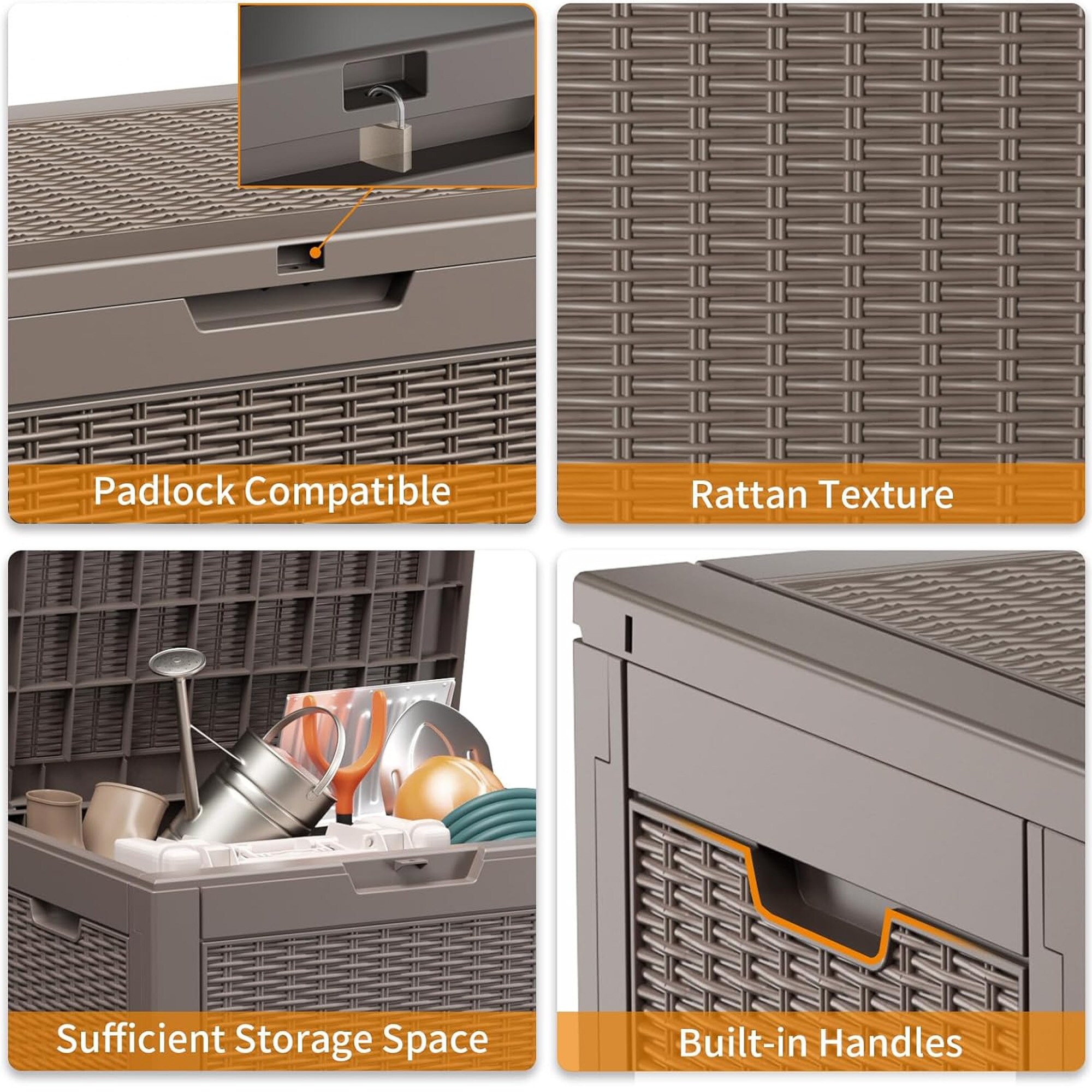 Padlock Compatible

Rattan Texture

Sufficient Storage Space

Built-in Handles