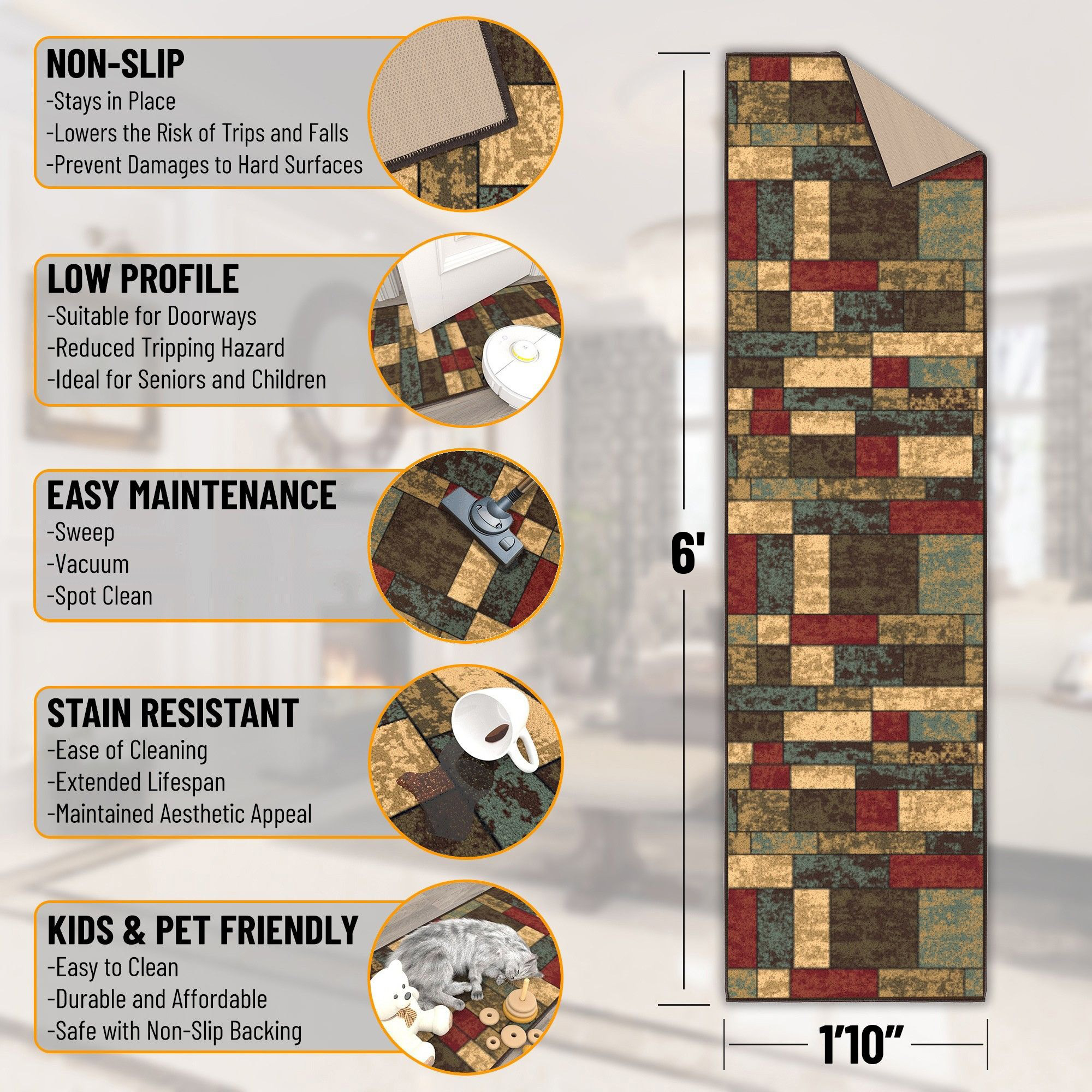 NON-SLIP
-Stays in Place
-Lowers the Risk of Trips and Falls
-Prevent Damages to Hard Surfaces

LOW PROFILE
-Suitable for Doorways
-Reduced Tripping Hazard
-Ideal for Seniors and Children

EASY MAINTENANCE
-Sweep
-Vacuum
-Spot Clean

STAIN RESISTANT
-Ease of Cleaning
-Extended Lifespan
-Maintained Aesthetic Appeal

KIDS & PET FRIENDLY
-Easy to Clean
-Durable and Affordable
-Safe with Non-Slip Backing

6'

1'10"