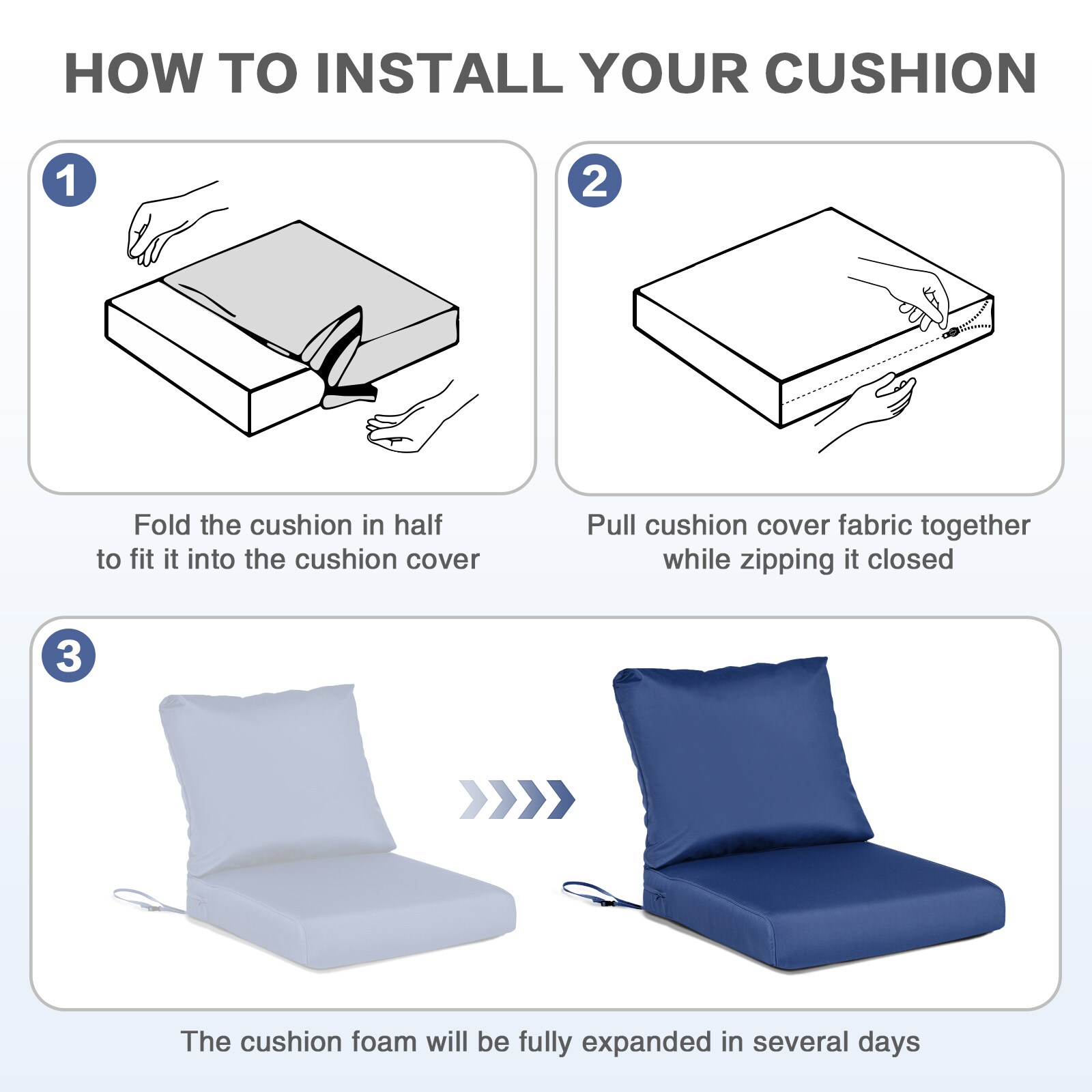 HOW TO INSTALL YOUR CUSHION

1

Fold the cushion in half
to fit it into the cushion cover

2

Pull cushion cover fabric together
while zipping it closed

3

The cushion foam will be fully expanded in several days