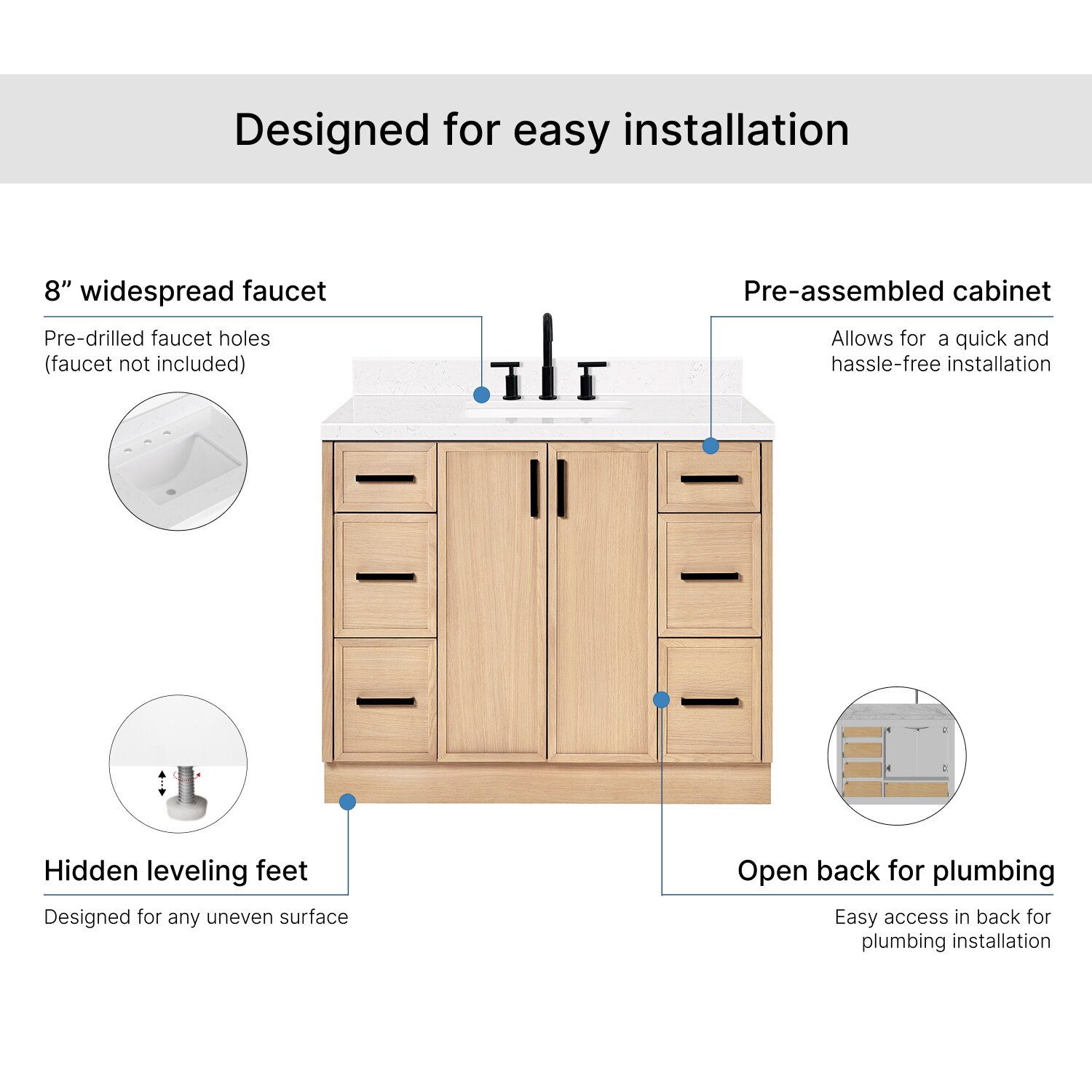 Designed for easy installation

8” widespread faucet

Pre-drilled faucet holes (faucet not included)

Pre-assembled cabinet

Allows for a quick and hassle-free installation

Hidden leveling feet

Designed for any uneven surface

Open back for plumbing

Easy access in back for plumbing installation