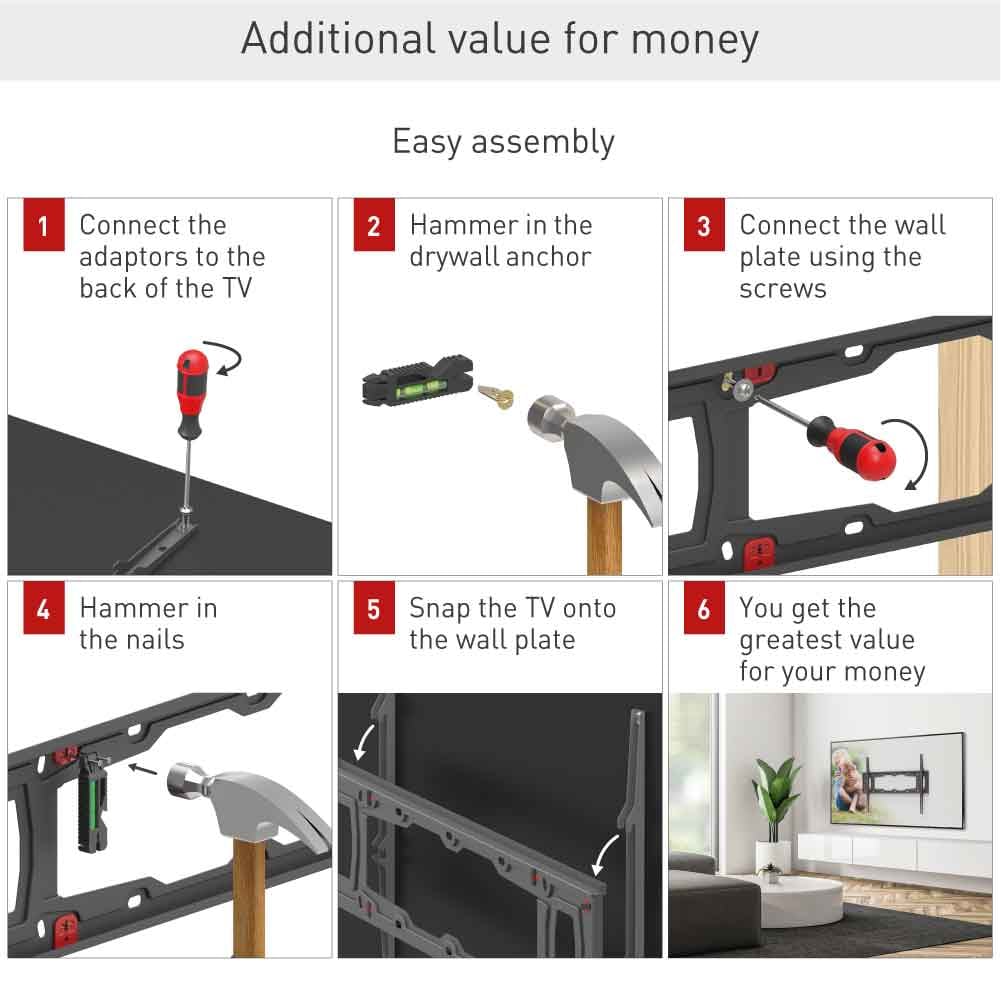 Additional value for money

Easy assembly

1 Connect the adaptors to the back of the TV

2 Hammer in the drywall anchor

3 Connect the wall plate using the screws

4 Hammer in the nails

5 Snap the TV onto the wall plate

6 You get the greatest value for your money