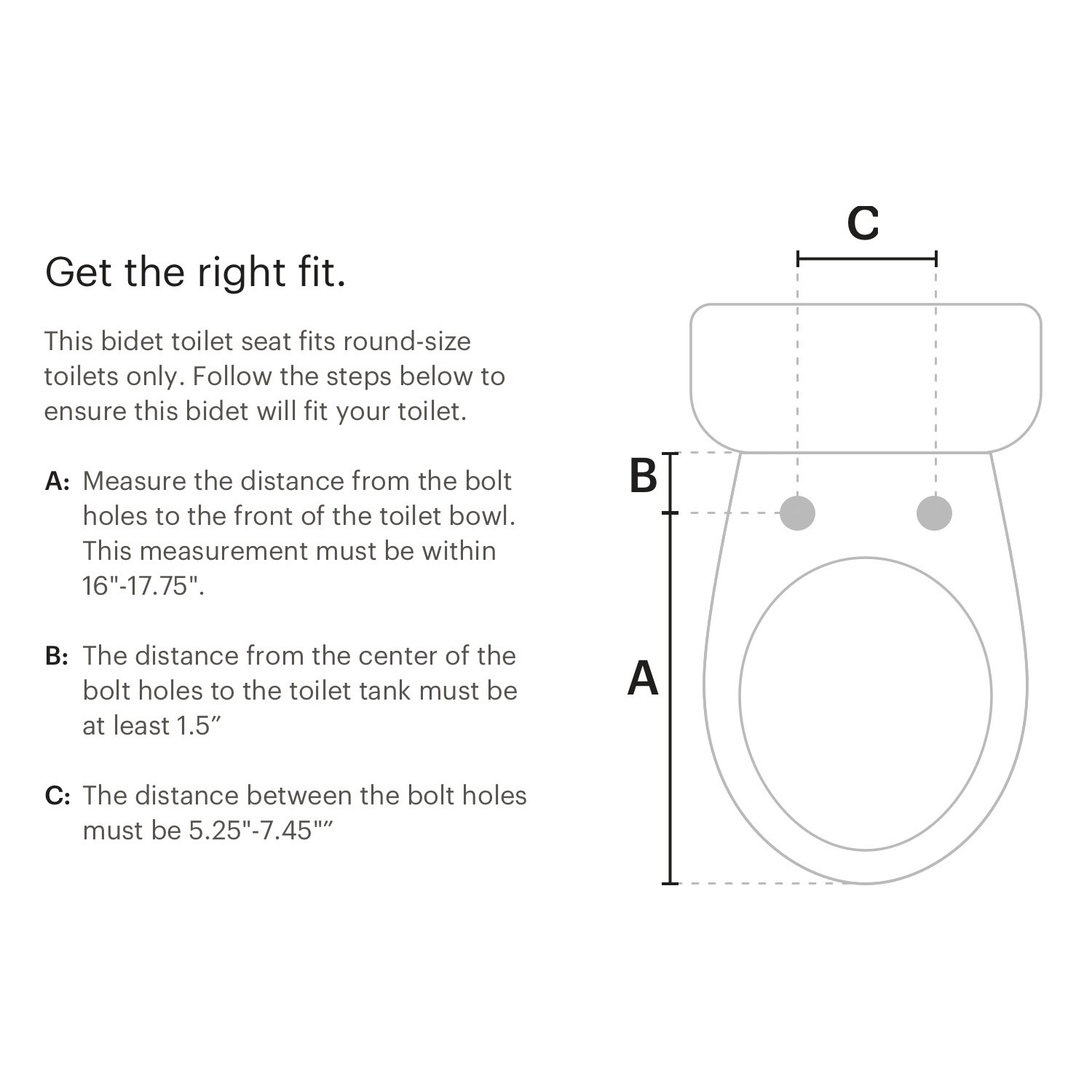 Get the right fit.

This bidet toilet seat fits round-size toilets only. Follow the steps below to ensure this bidet will fit your toilet.

A: Measure the distance from the bolt holes to the front of the toilet bowl. This measurement must be within 16"-17.75".

B: The distance from the center of the bolt holes to the toilet tank must be at least 1.5″

C: The distance between the bolt holes must be 5.25"-7.45"″

C

B

A