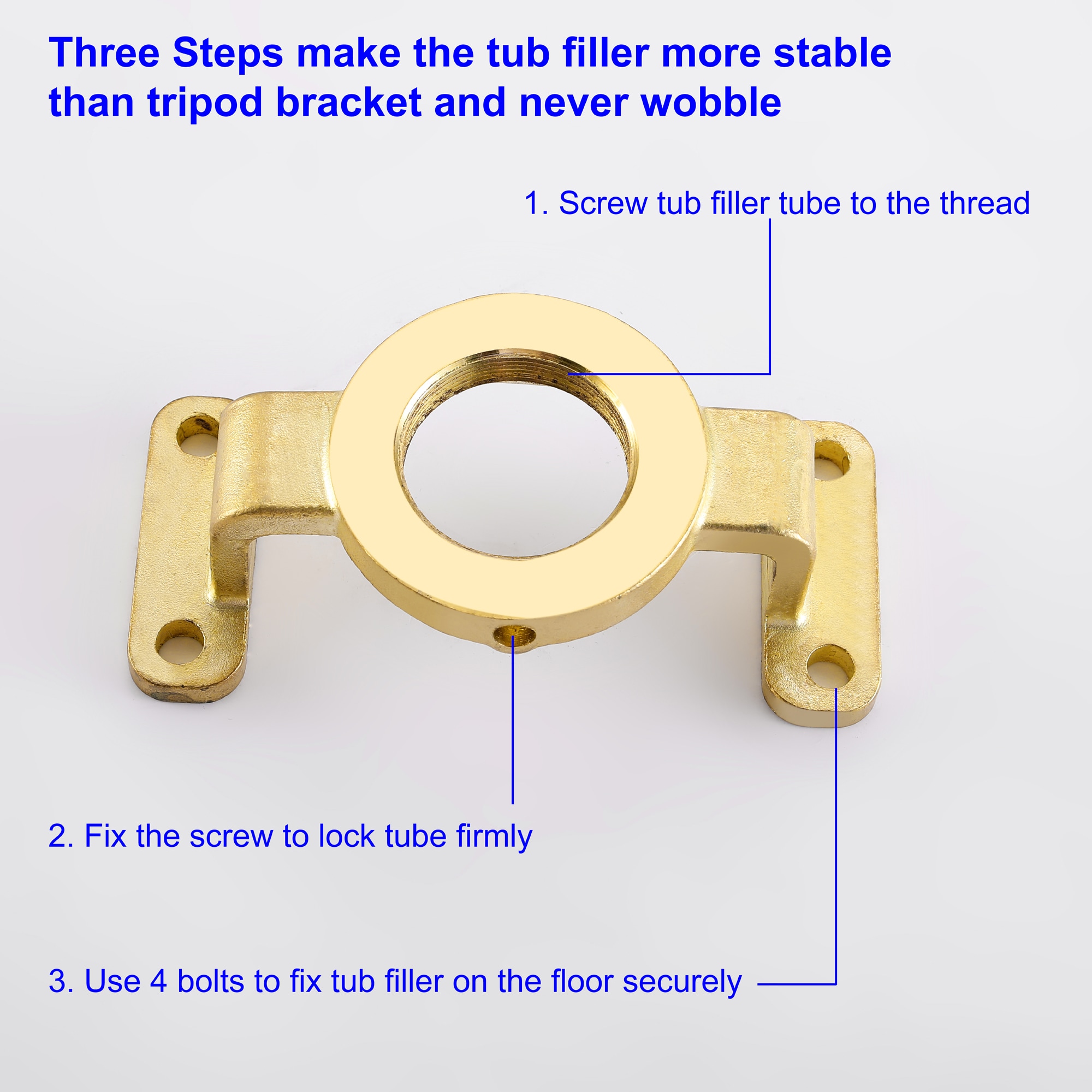 Three Steps make the tub filler more stable than tripod bracket and never wobble

1. Screw tub filler tube to the thread

2. Fix the screw to lock tube firmly

3. Use 4 bolts to fix tub filler on the floor securely