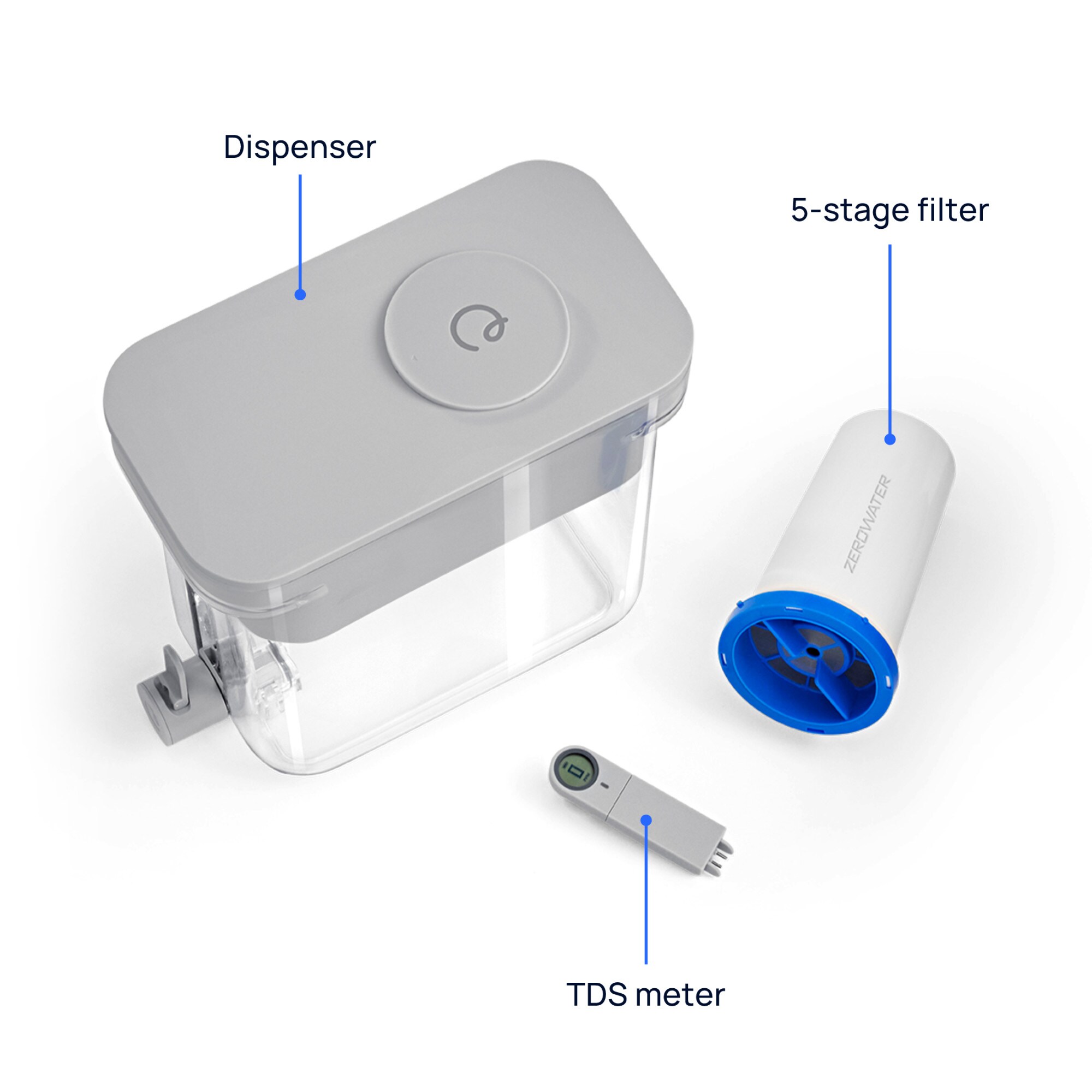 Dispenser

5-stage filter

ZEROWATER

TDS meter