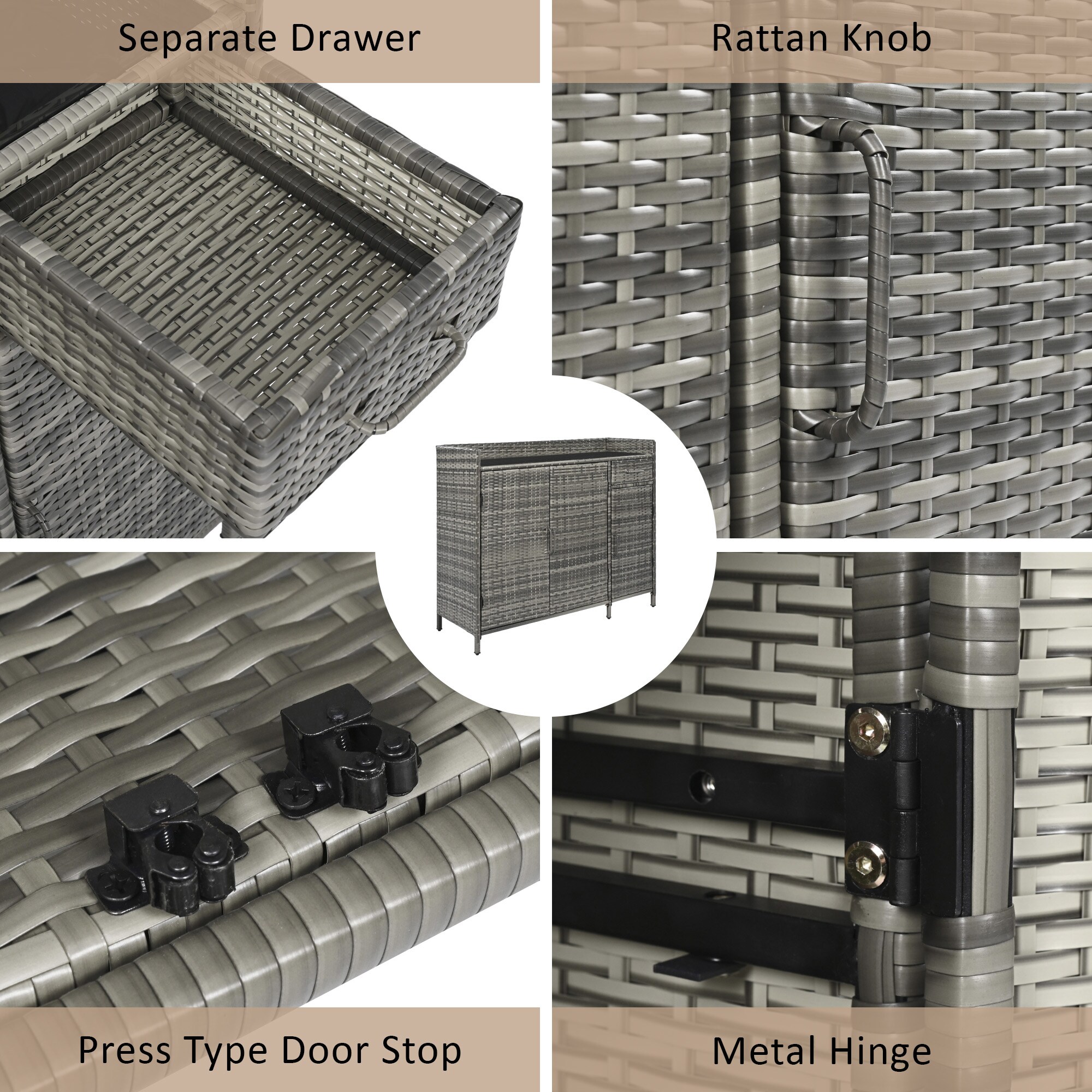 Separate Drawer

Rattan Knob

Press Type Door Stop

Metal Hinge