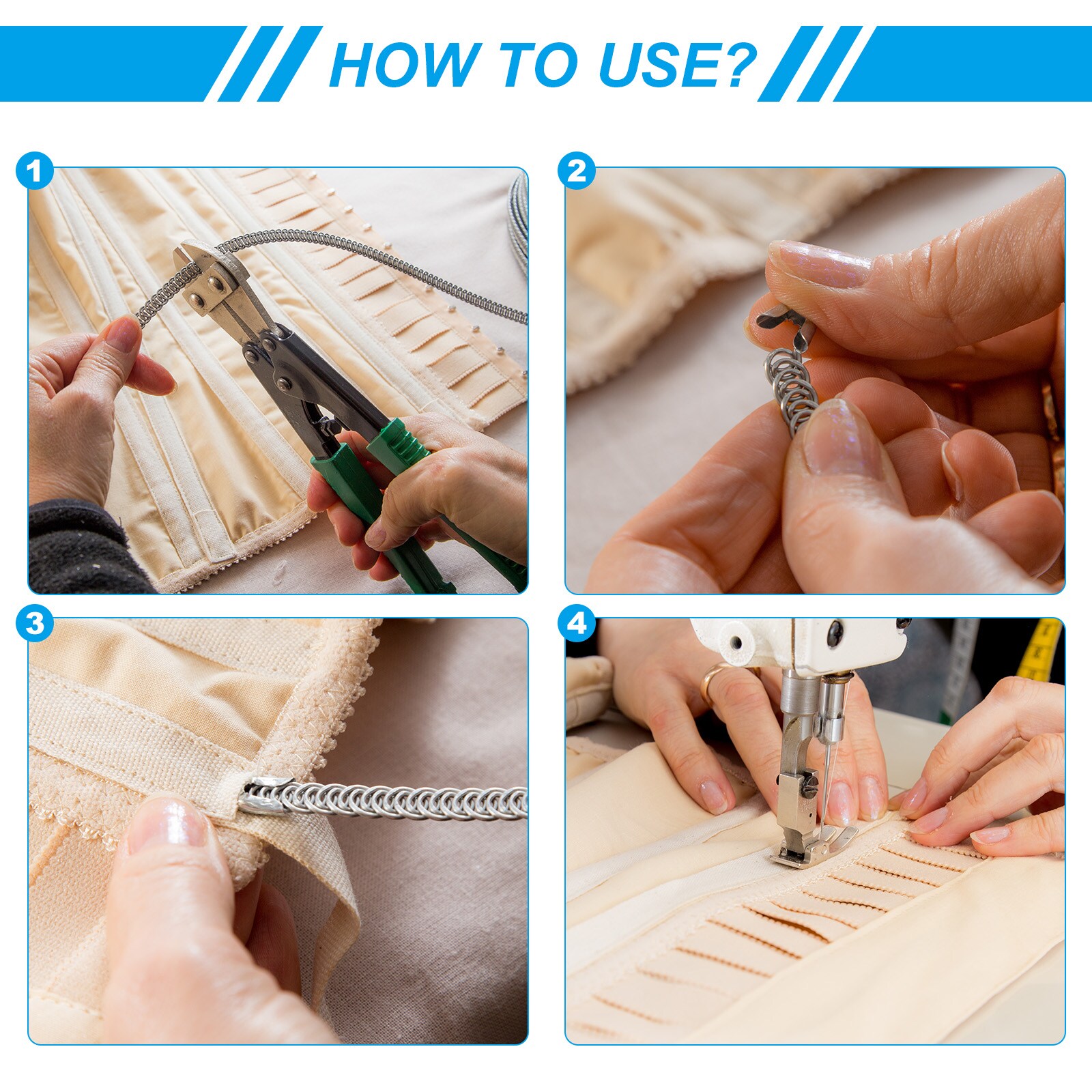 HOW TO USE?

1

2

3

4