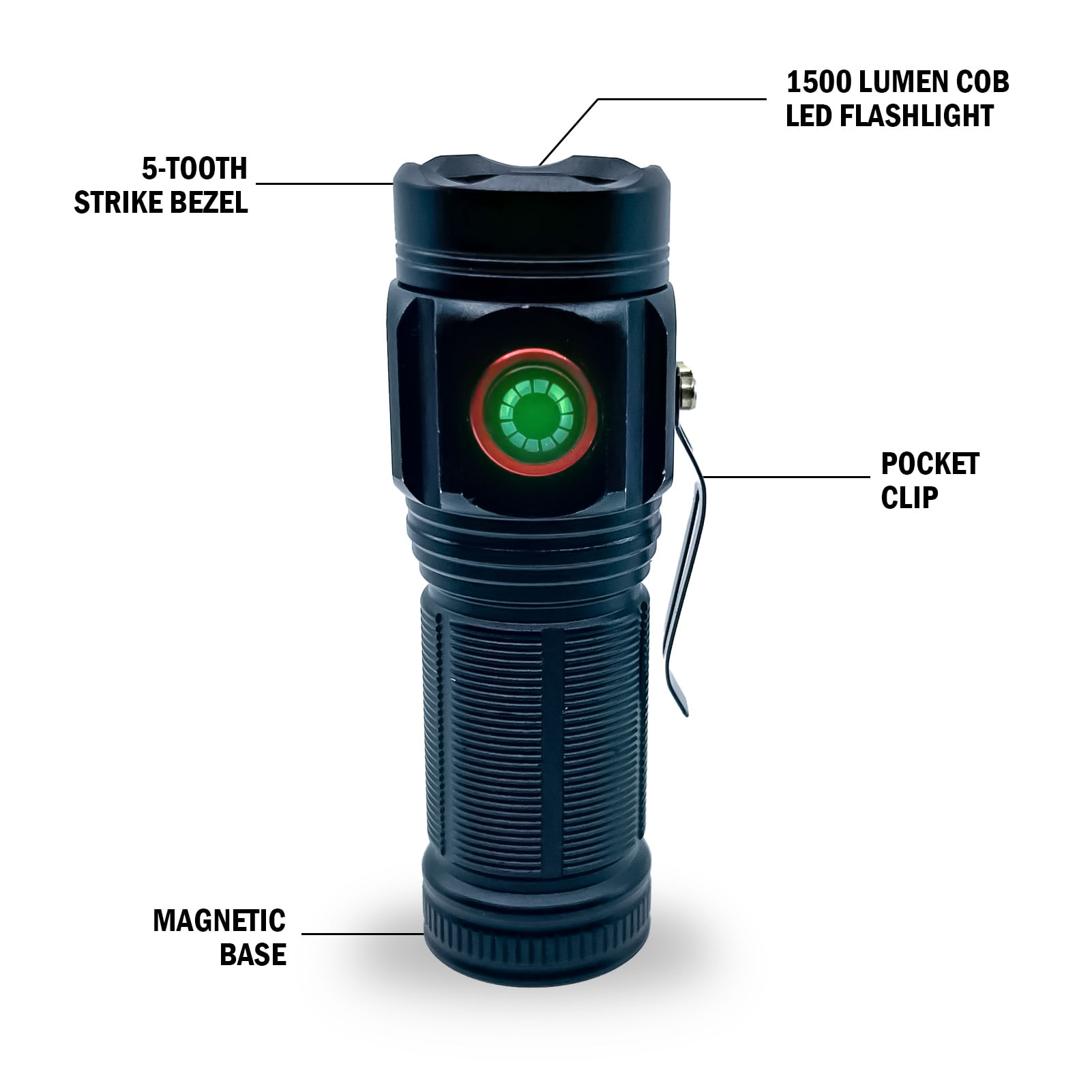 1500 LUMEN COB LED FLASHLIGHT

5-TOOTH STRIKE BEZEL

POCKET CLIP

MAGNETIC BASE