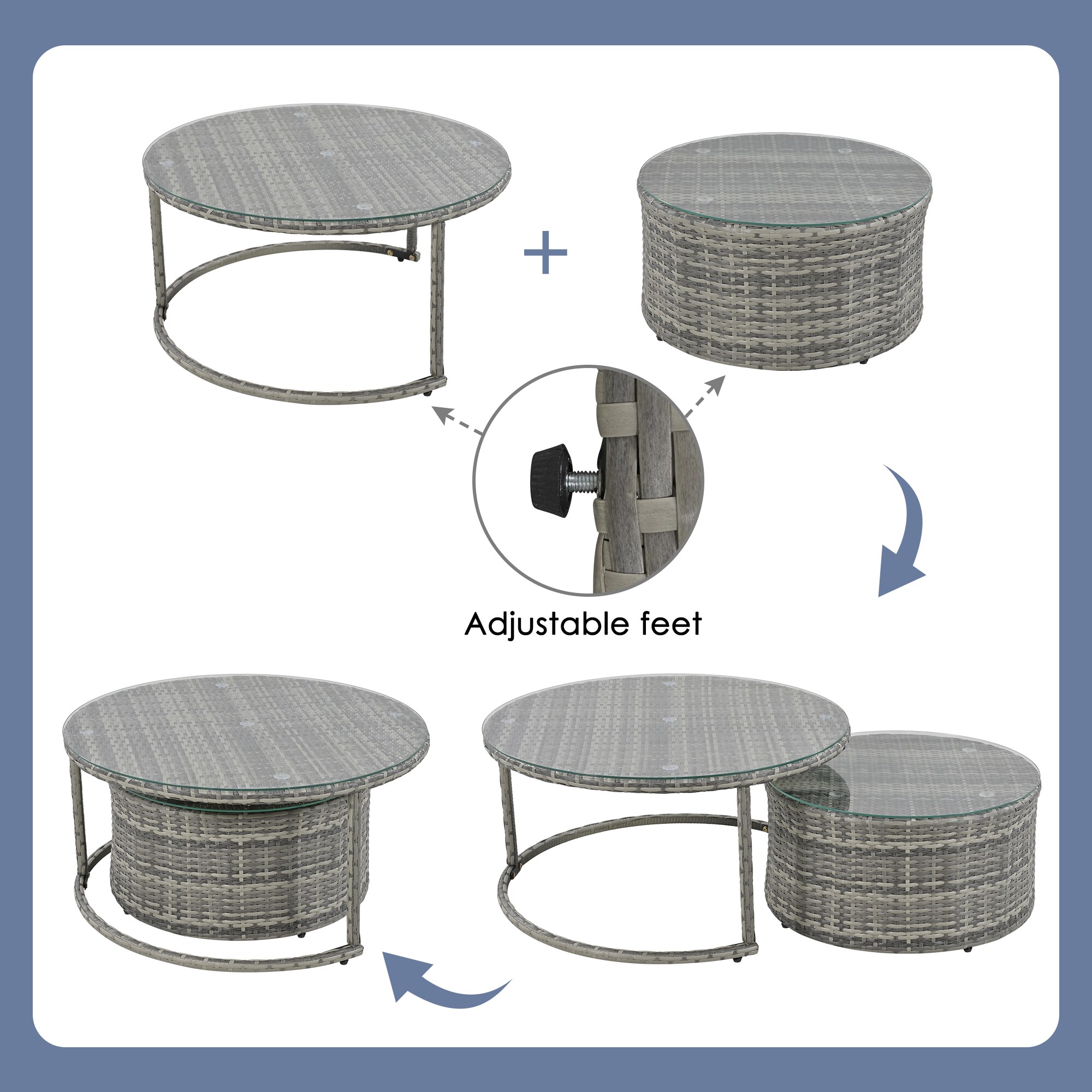 +

Adjustable feet