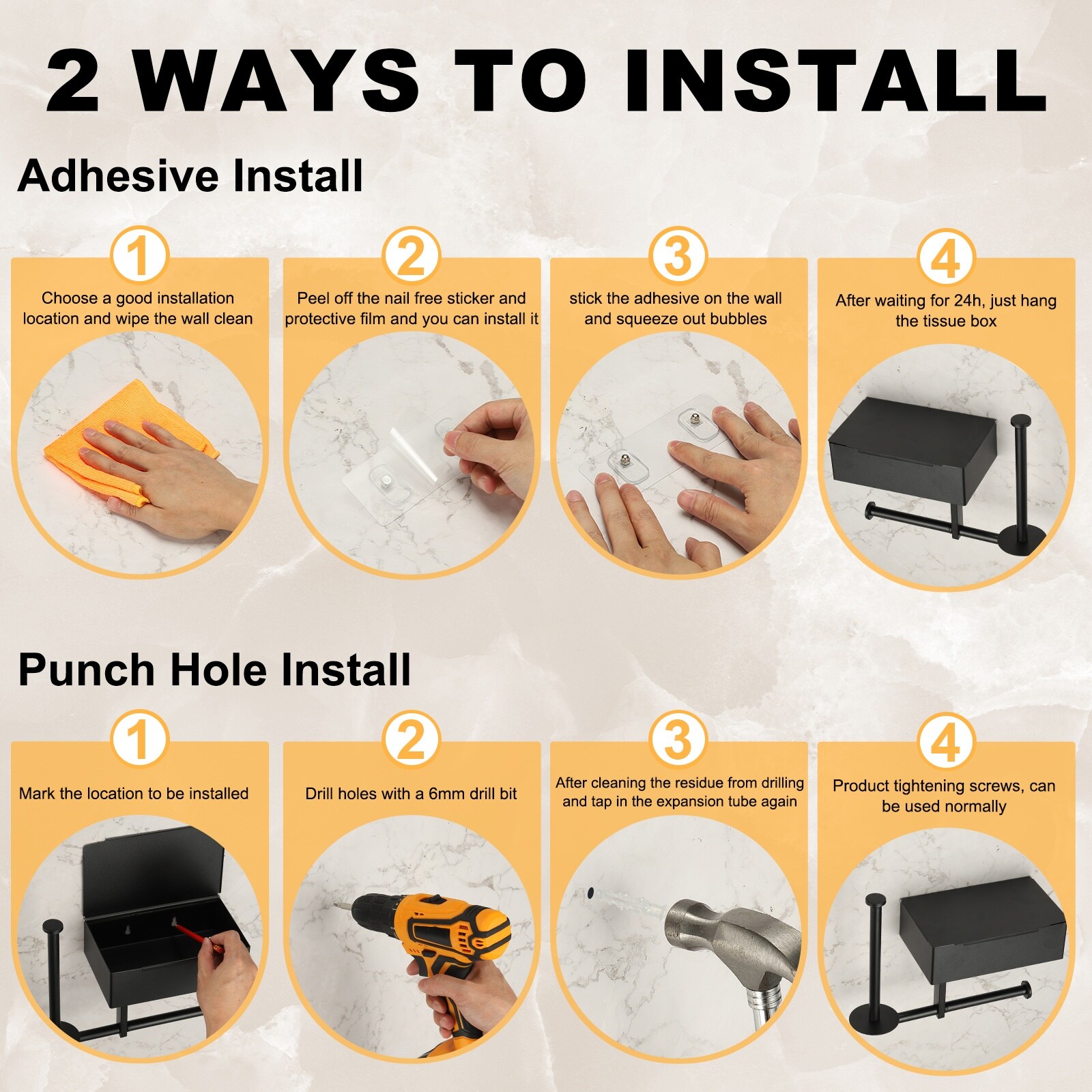 2 WAYS TO INSTALL

Adhesive Install

1
Choose a good installation location and wipe the wall clean

2
Peel off the nail free sticker and protective film and you can install it

3
stick the adhesive on the wall and squeeze out bubbles

4
After waiting for 24h, just hang the tissue box

Punch Hole Install

1
Mark the location to be installed

2
Drill holes with a 6mm drill bit

3
After cleaning the residue from drilling and tap in the expansion tube again

4
Product tightening screws, can be used normally