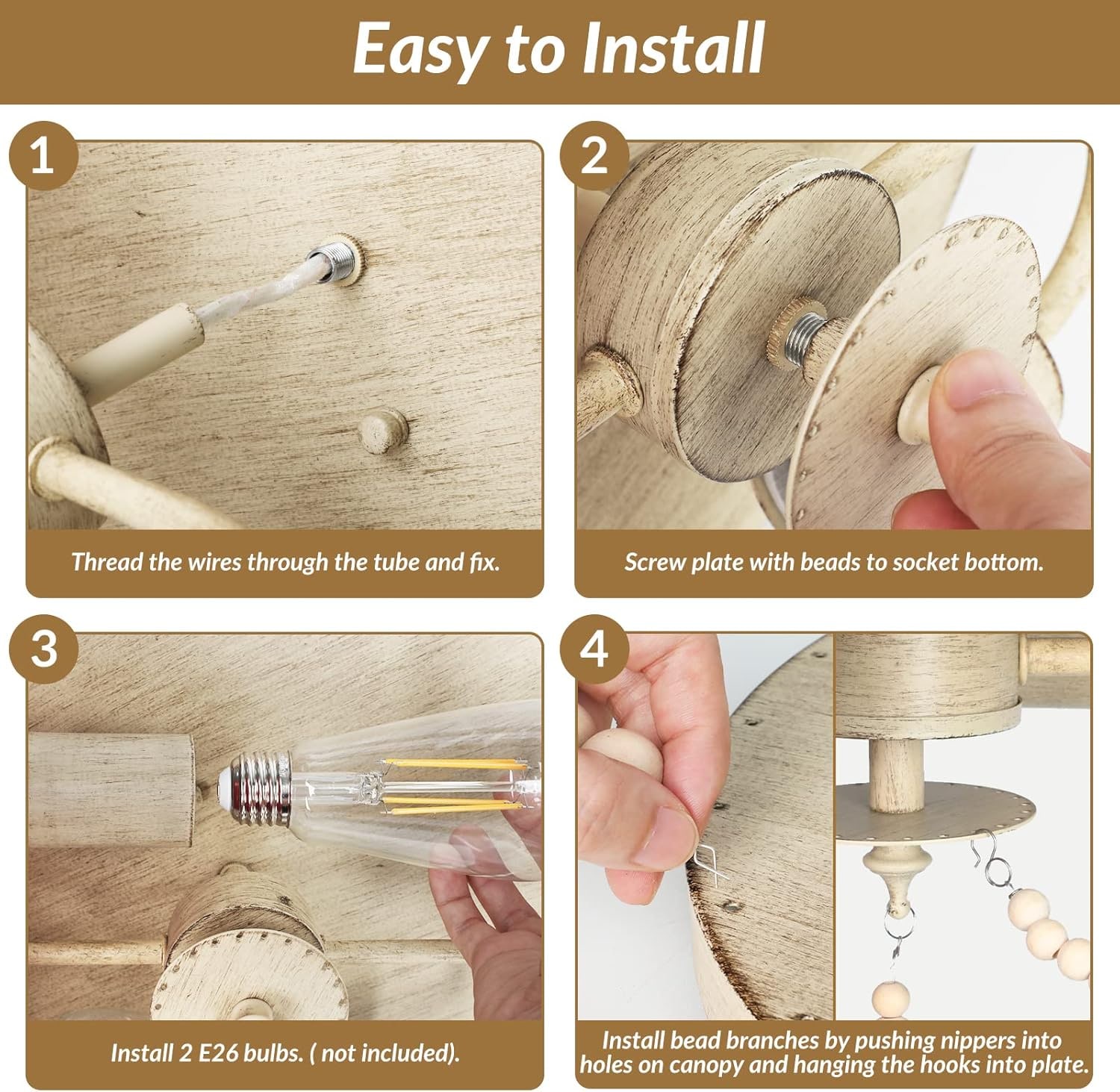 Easy to Install

1

Thread the wires through the tube and fix.

2

Screw plate with beads to socket bottom.

3

Install 2 E26 bulbs. ( not included).

4

Install bead branches by pushing nippers into holes on canopy and hanging the hooks into plate.