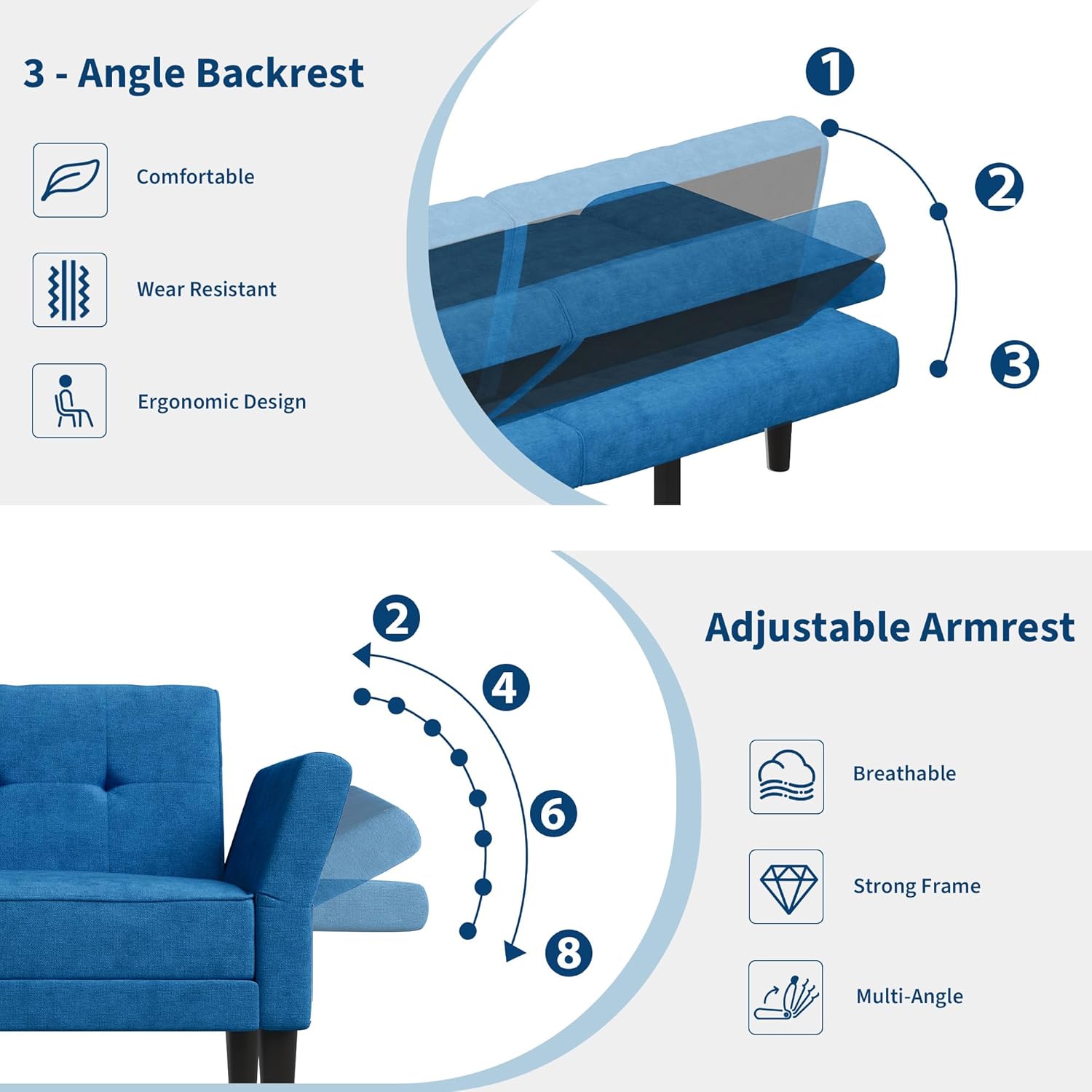 3 - Angle Backrest

Comfortable

Wear Resistant

Ergonomic Design

1

2

3

2

4

6

8

Adjustable Armrest

Breathable

Strong Frame

Multi-Angle