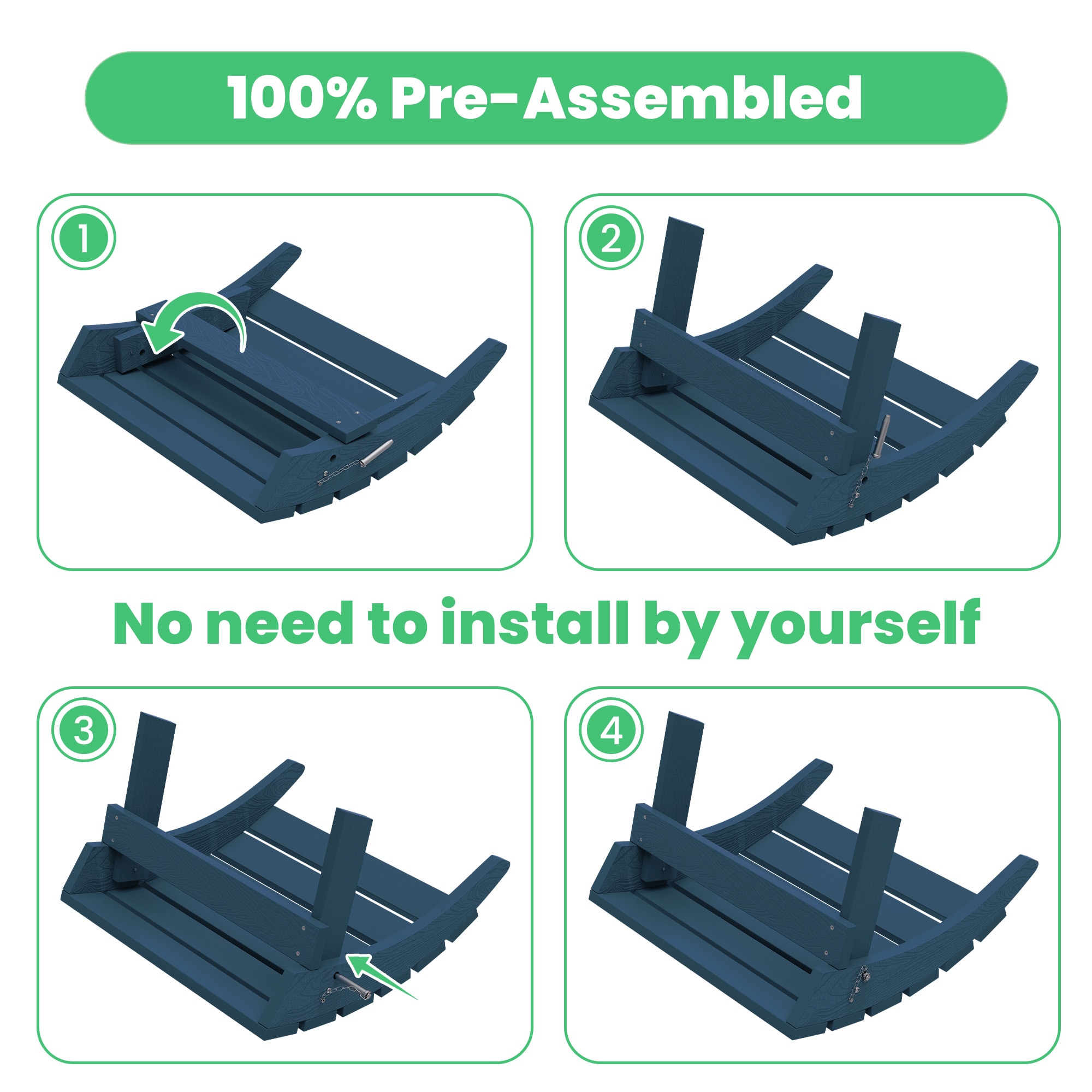 100% Pre-Assembled

1

2

No need to install by yourself

3

4