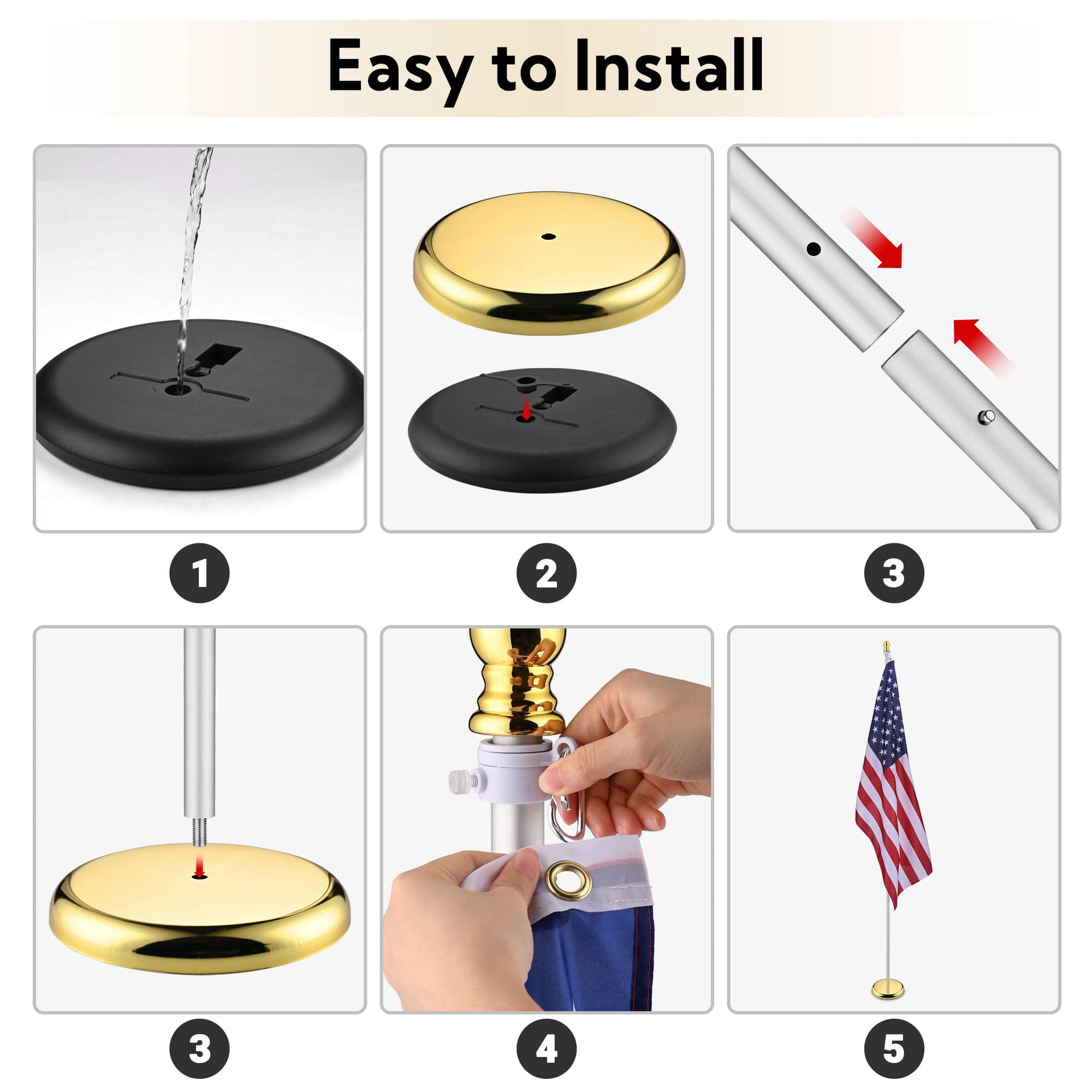 Easy to Install

1

2

3

3

4

5