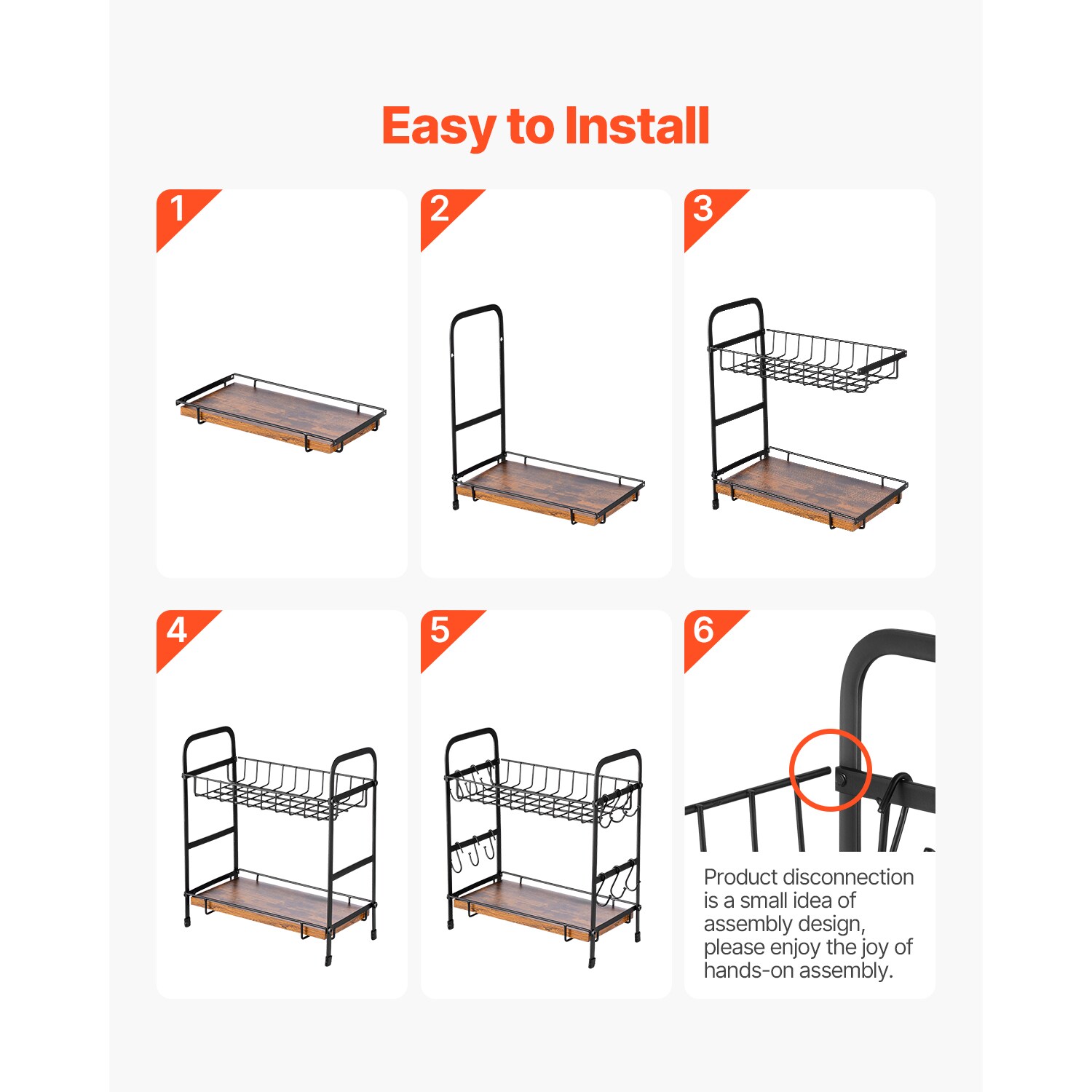 Easy to Install

1

2

3

4

5

6

Product disconnection is a small idea of assembly design, please enjoy the joy of hands-on assembly.