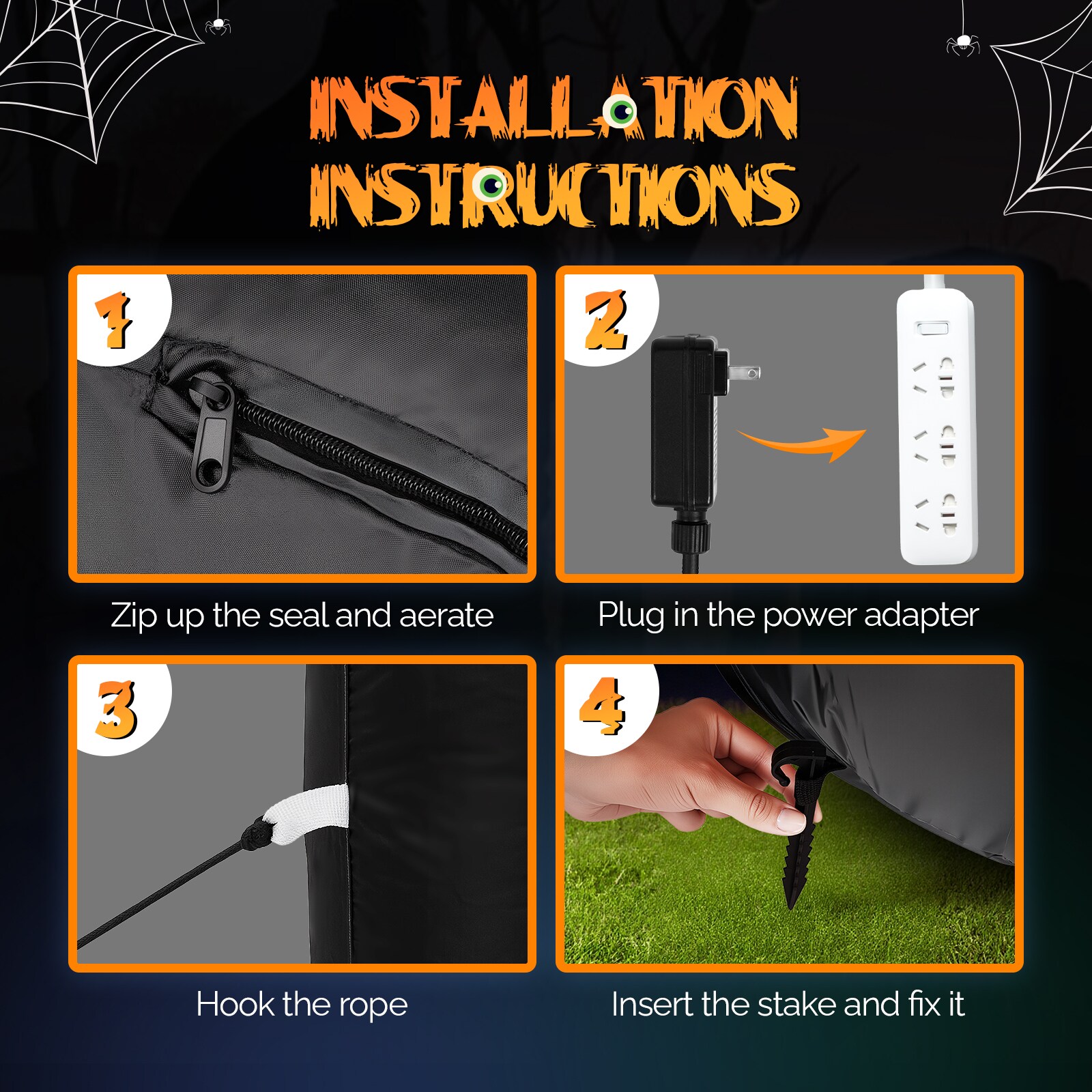 INSTALLATION INSTRUCTIONS

1

Zip up the seal and aerate

2

Plug in the power adapter

3

Hook the rope

4

Insert the stake and fix it