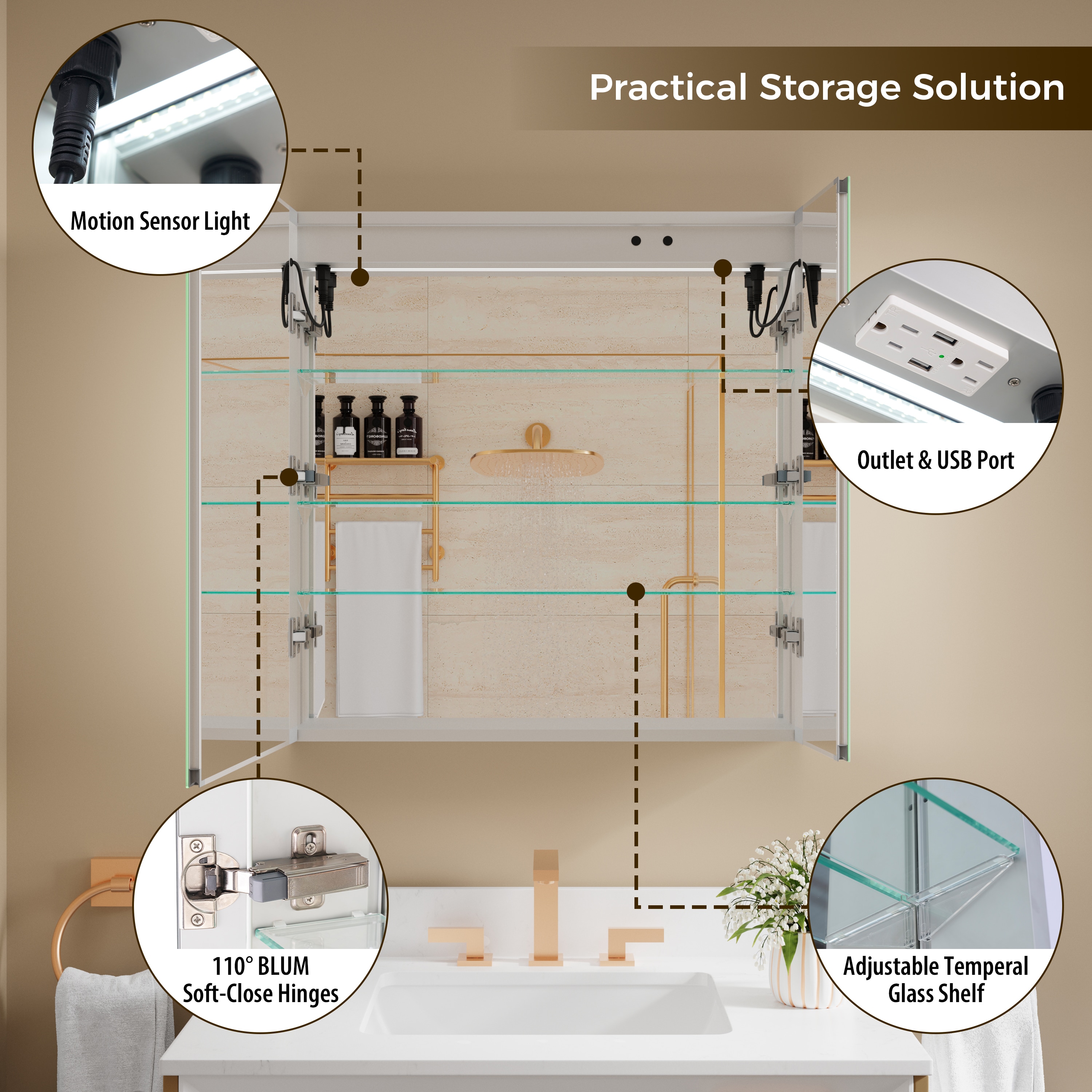 Practical Storage Solution

Motion Sensor Light

Outlet & USB Port

110° BLUM Soft-Close Hinges

Adjustable Temperal Glass Shelf