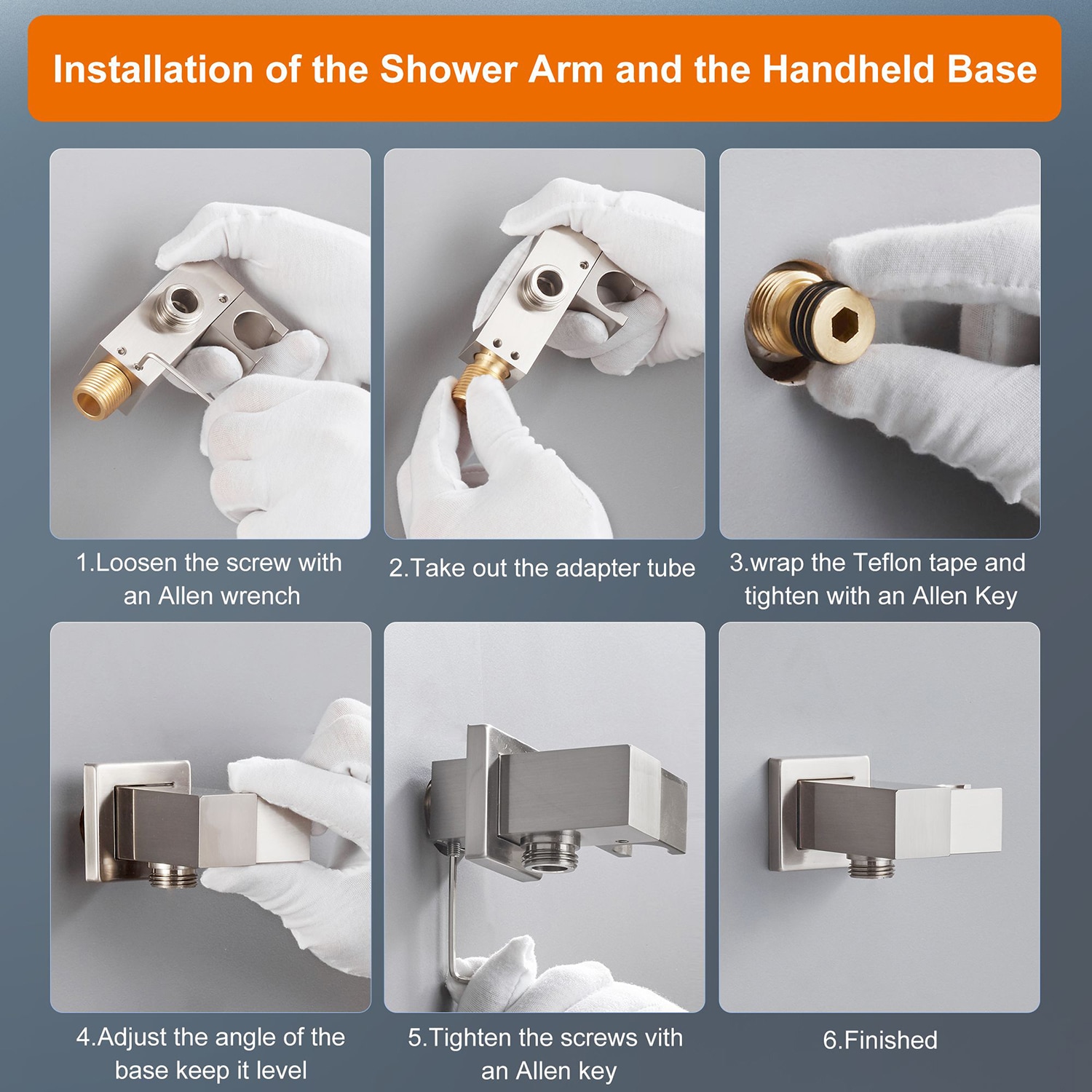 Installation of the Shower Arm and the Handheld Base

1.Loosen the screw with an Allen wrench

2.Take out the adapter tube

3.wrap the Teflon tape and tighten with an Allen Key

4.Adjust the angle of the base keep it level

5.Tighten the screws vith an Allen key

6.Finished