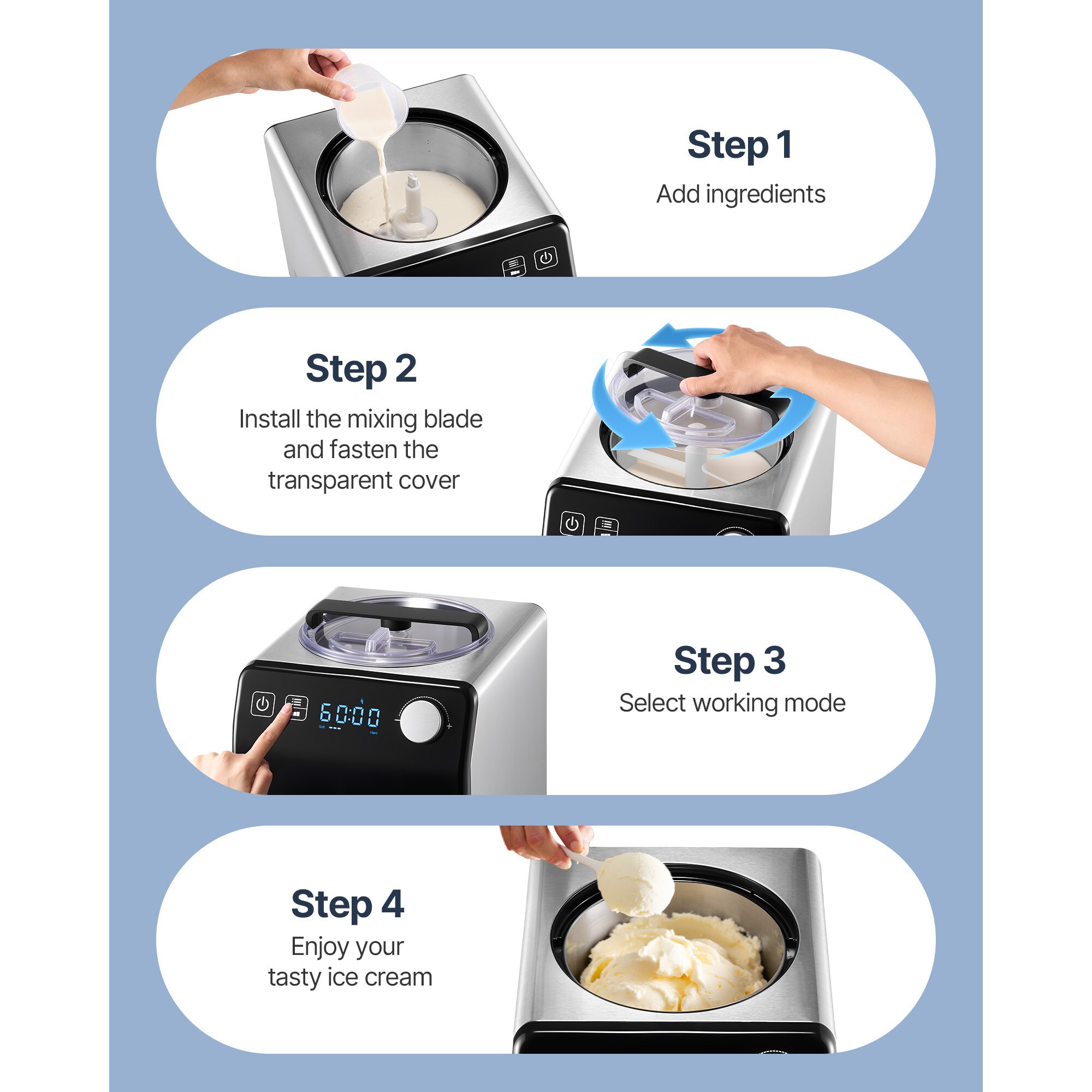 Step 1
Add ingredients

Step 2
Install the mixing blade and fasten the transparent cover

60:00
Soft
Hard

Step 3
Select working mode

Step 4
Enjoy your tasty ice cream