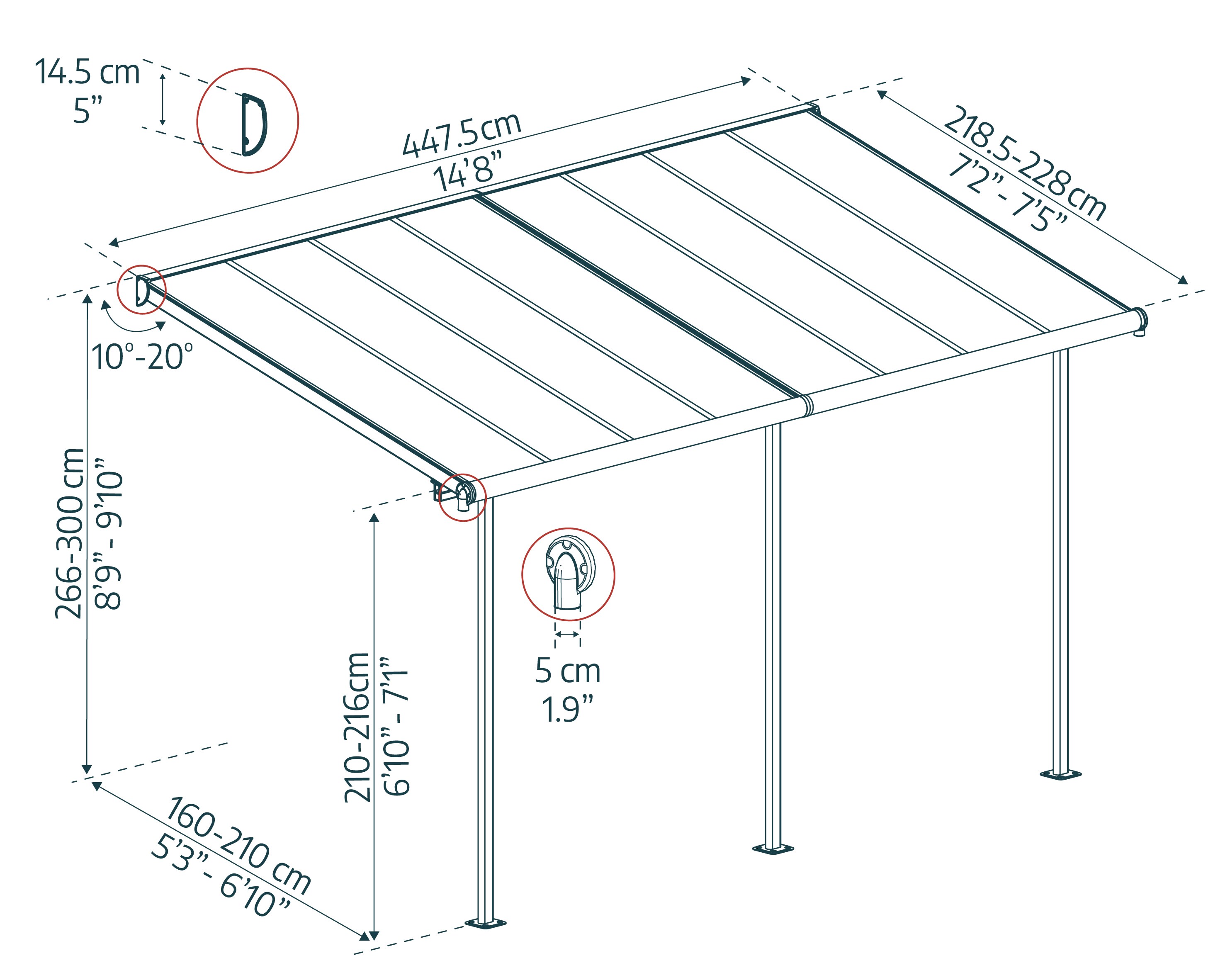 14.5 cm
5”

447.5cm
14’8”

218.5-228 cm
7’2” - 7’5”

10°-20°

266-300 cm
8’9” - 9’10”

210-216cm
6’10” - 7’1”

5 cm
1.9”

160-210 cm
5’3” - 6’10”