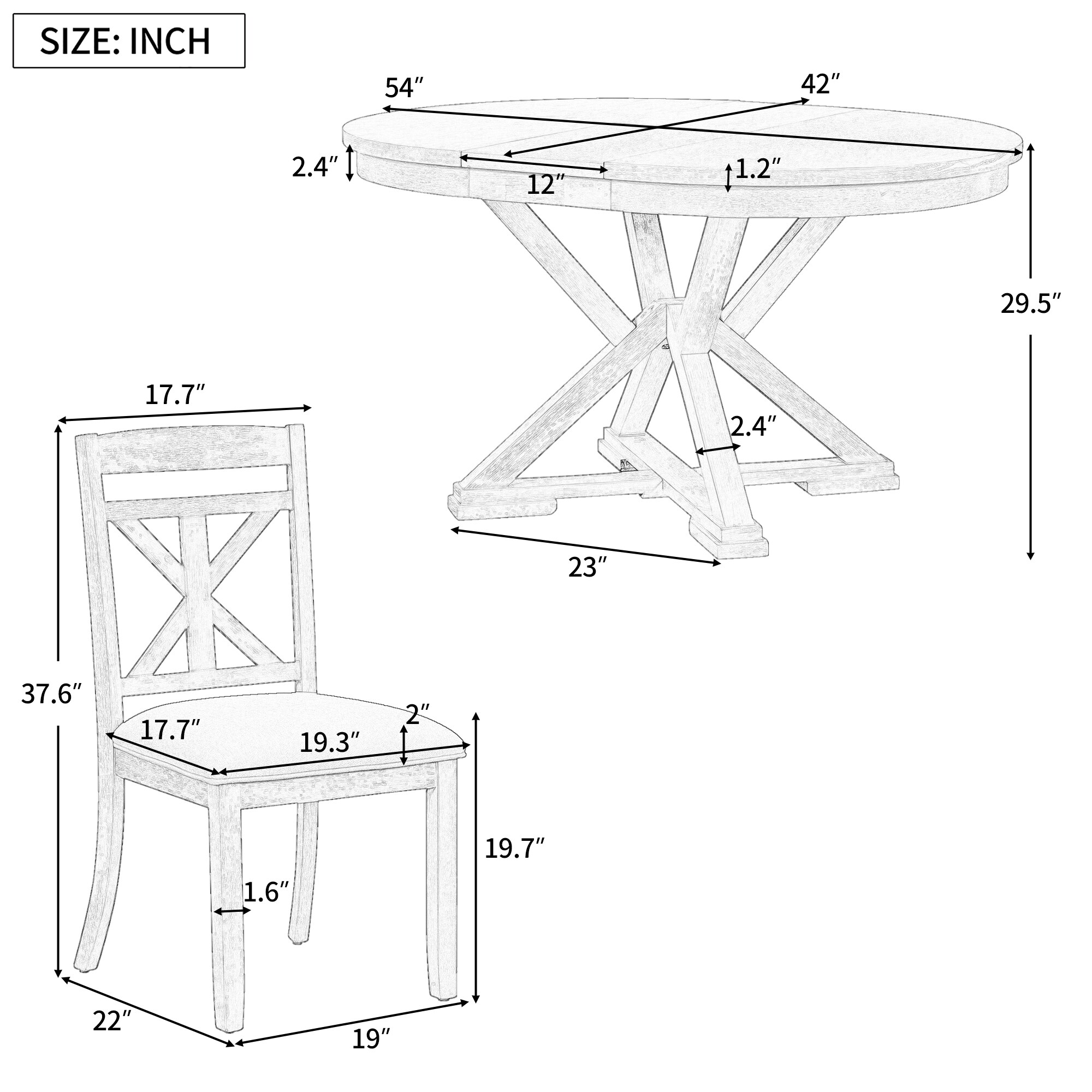 SIZE: INCH

54″

42″

2.4″

12″

1.2″

29.5″

2.4″

23″

17.7″

37.6″

17.7″

19.3″

2″

19.7″

1.6″

22″

19″