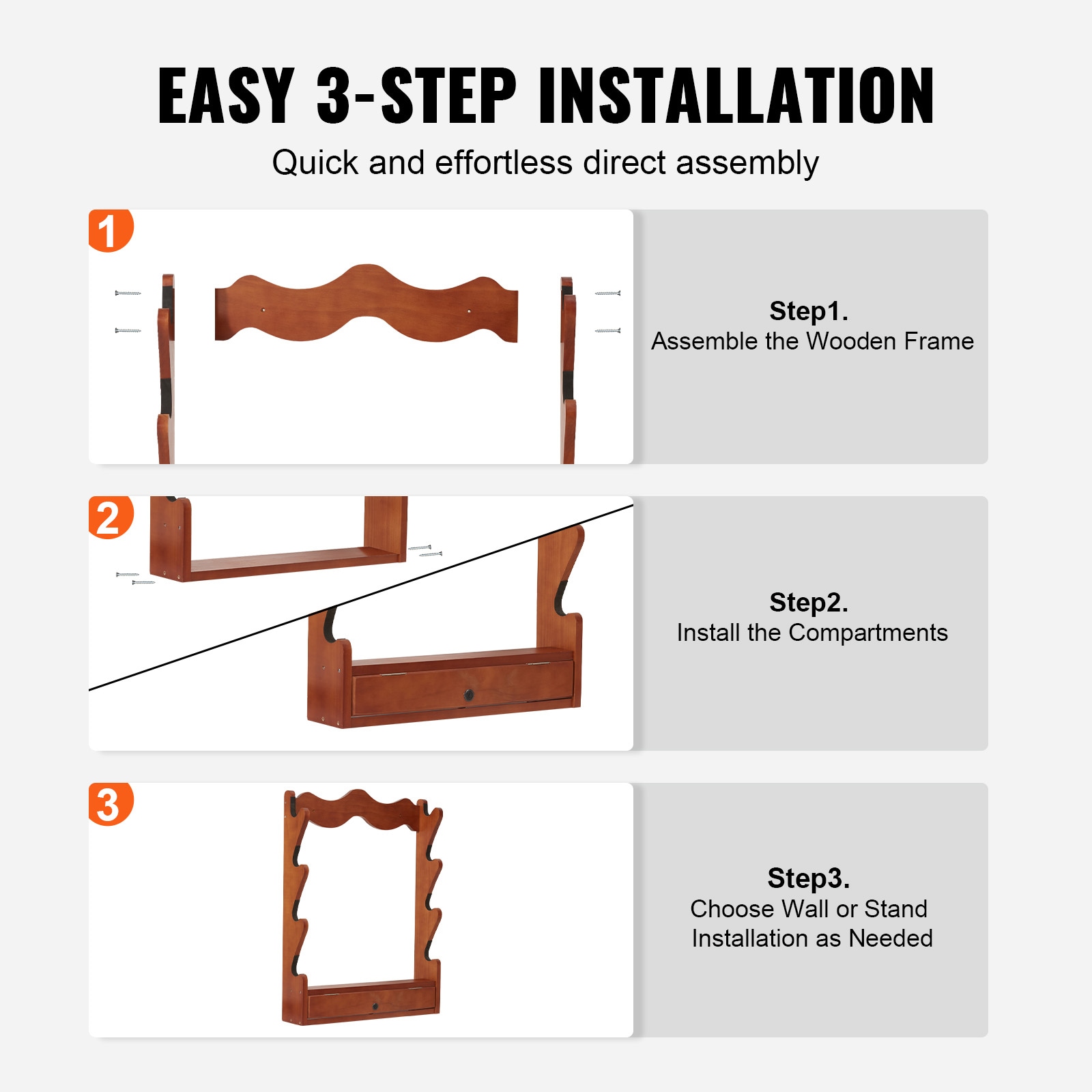 EASY 3-STEP INSTALLATION

Quick and effortless direct assembly

1

Step1.
Assemble the Wooden Frame

2

Step2.
Install the Compartments

3

Step3.
Choose Wall or Stand Installation as Needed