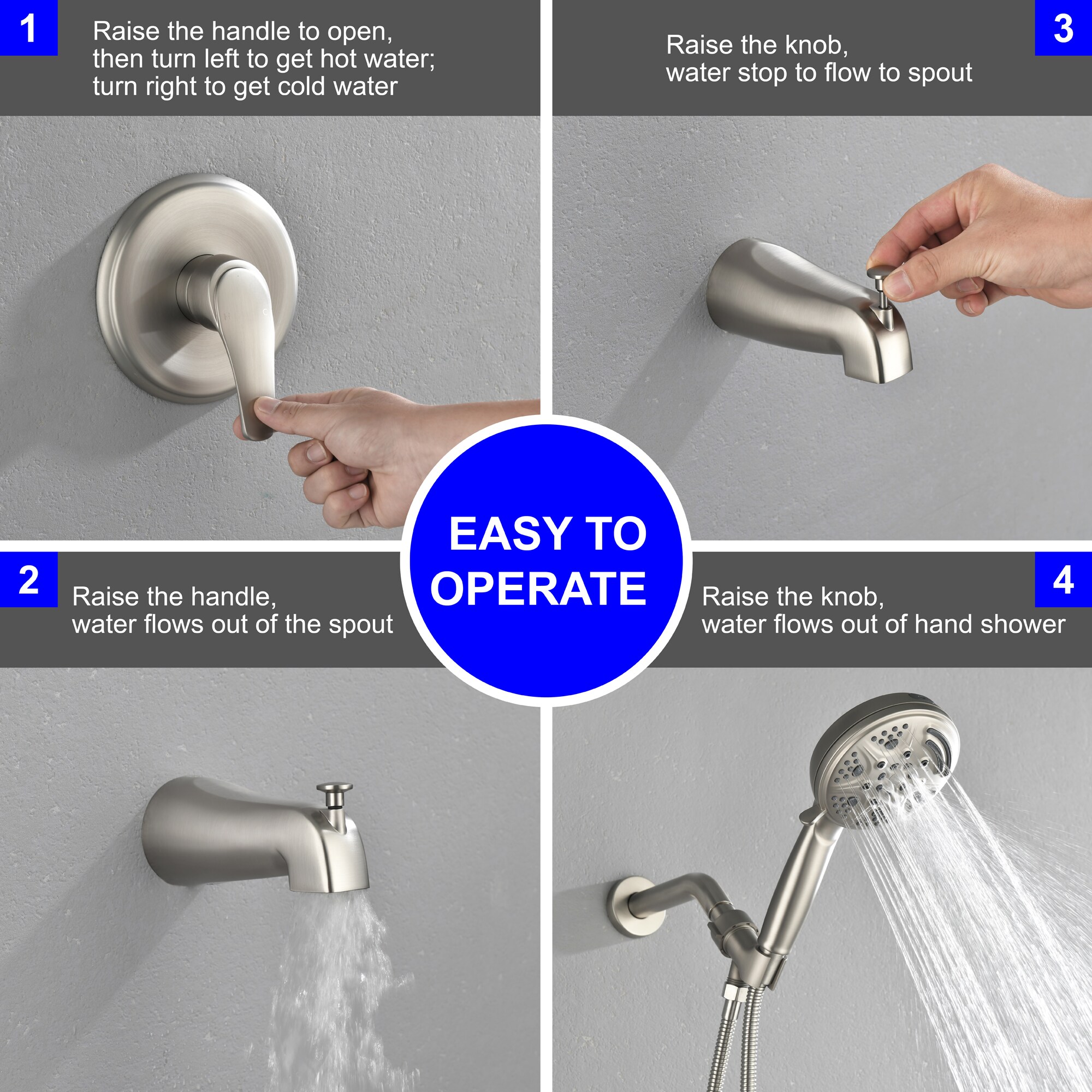 1

Raise the handle to open, then turn left to get hot water; turn right to get cold water

3

Raise the knob, water stop to flow to spout

EASY TO OPERATE

2

Raise the handle, water flows out of the spout

4

Raise the knob, water flows out of hand shower