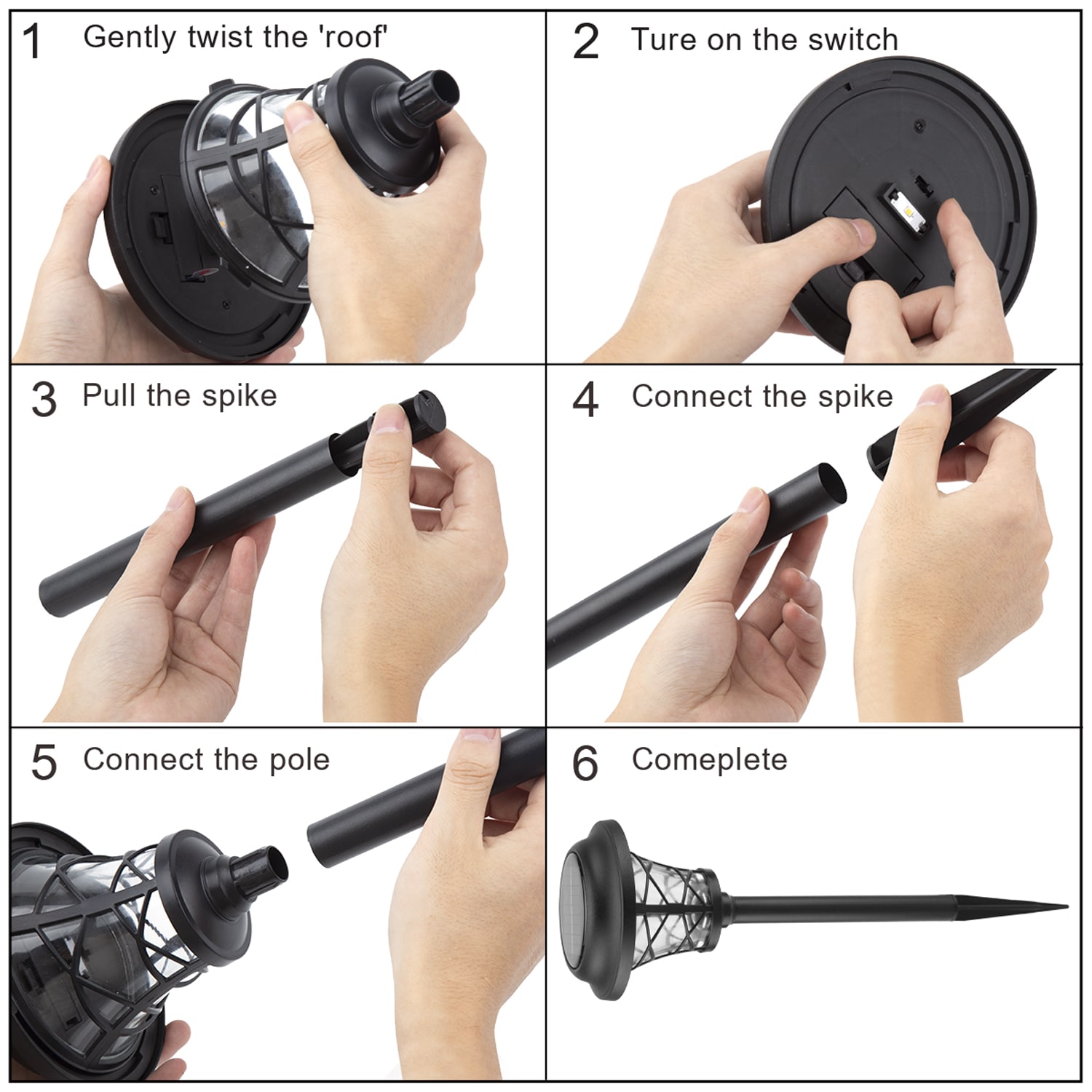 1 Gently twist the 'roof'

2 Ture on the switch

3 Pull the spike

4 Connect the spike

5 Connect the pole

6 Comeplete