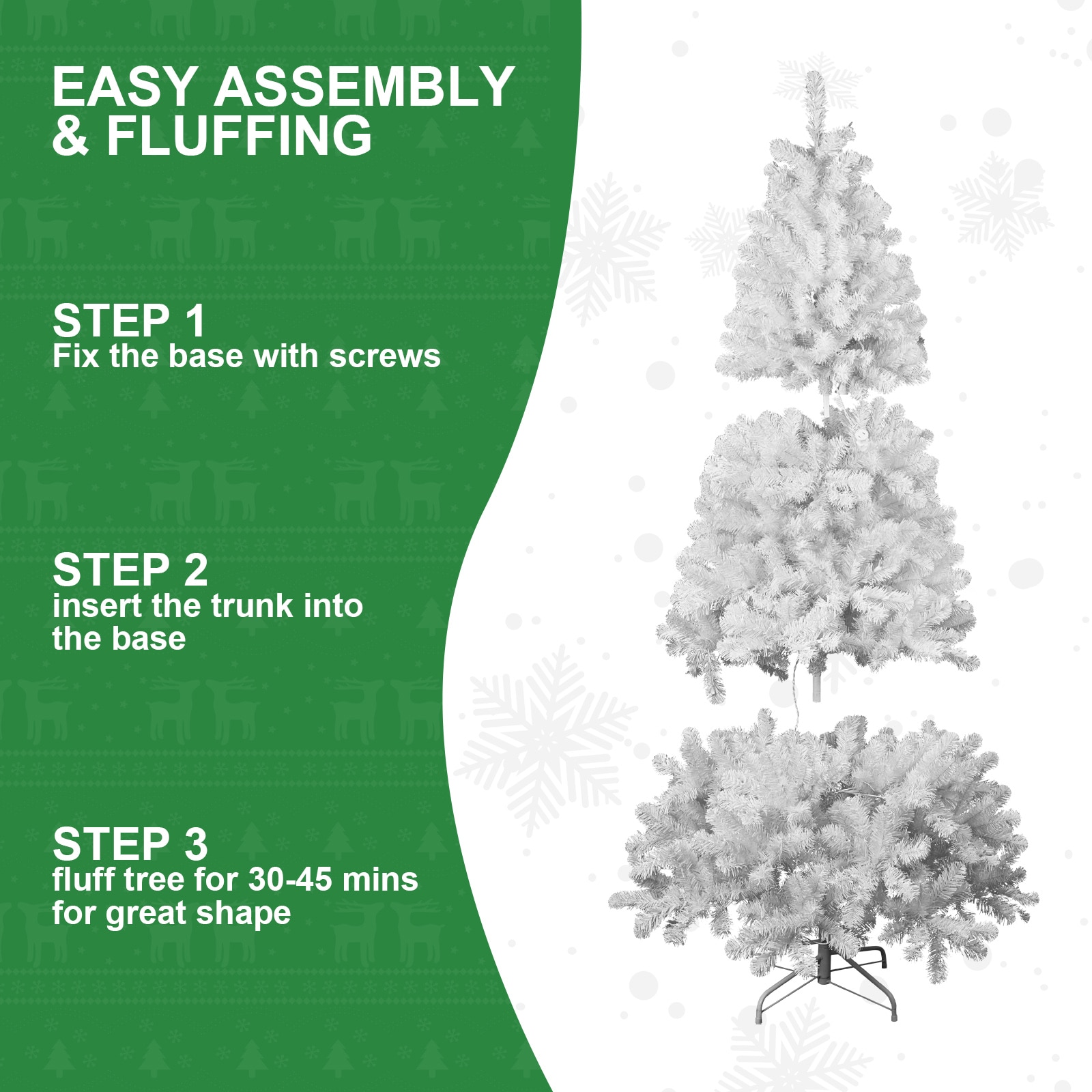 EASY ASSEMBLY & FLUFFING

STEP 1
Fix the base with screws

STEP 2
insert the trunk into the base

STEP 3
fluff tree for 30-45 mins for great shape