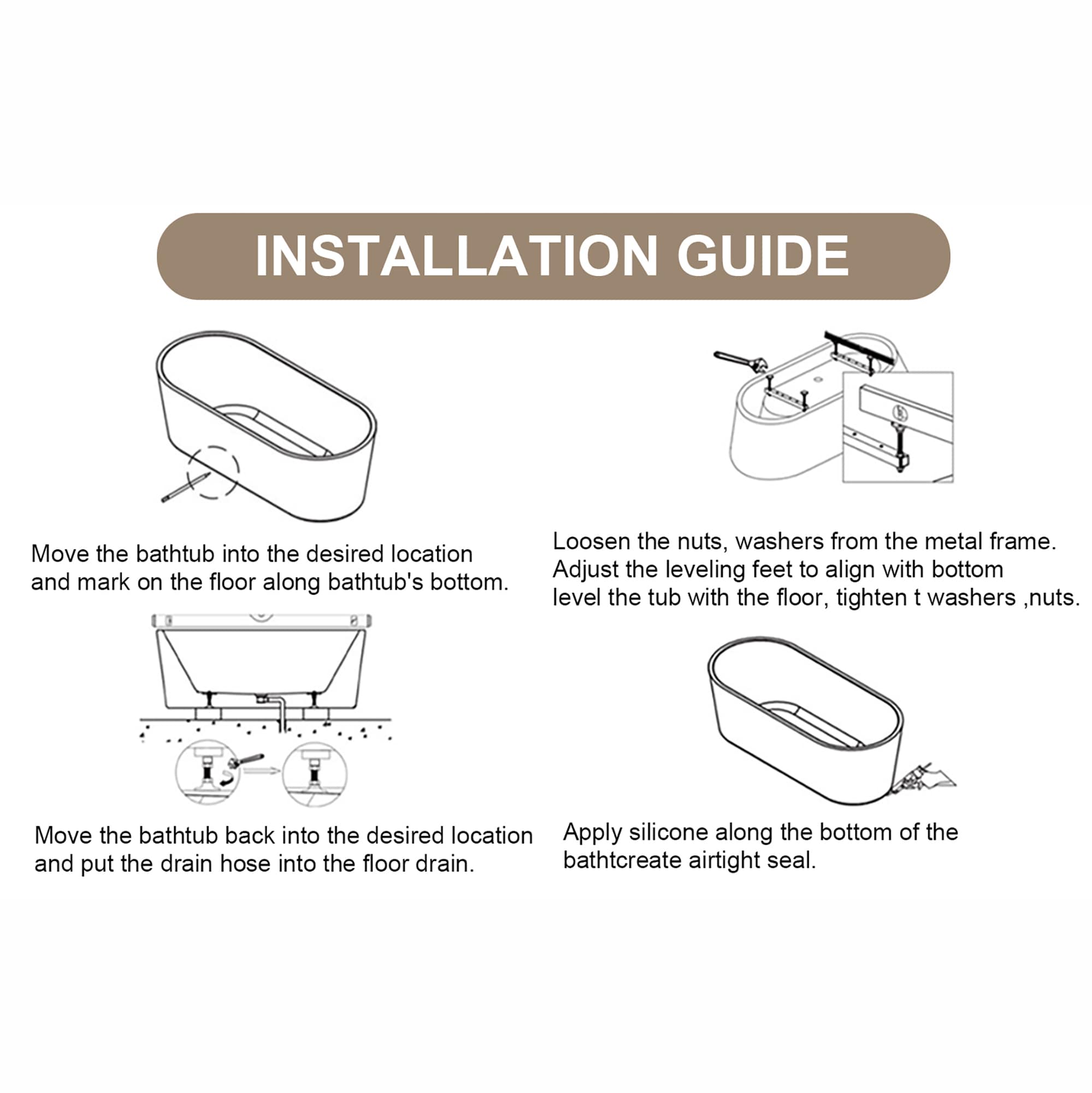 INSTALLATION GUIDE

Move the bathtub into the desired location and mark on the floor along bathtub's bottom.

Loosen the nuts, washers from the metal frame. Adjust the leveling feet to align with bottom level the tub with the floor, tighten t washers ,nuts.

Move the bathtub back into the desired location and put the drain hose into the floor drain.

Apply silicone along the bottom of the bathtcreate airtight seal.