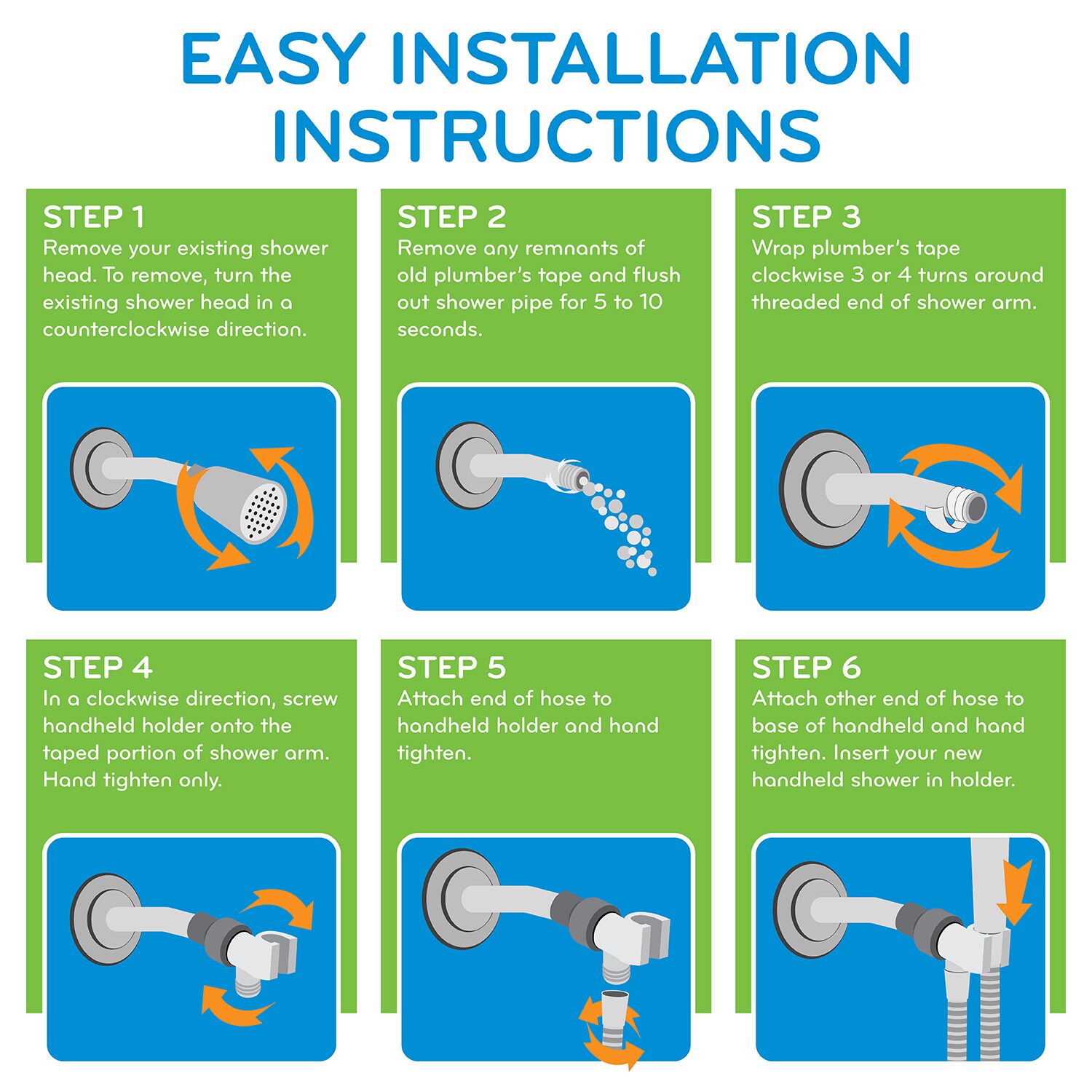 EASY INSTALLATION INSTRUCTIONS

STEP 1
Remove your existing shower head. To remove, turn the existing shower head in a counterclockwise direction.

STEP 2
Remove any remnants of old plumber's tape and flush out shower pipe for 5 to 10 seconds.

STEP 3
Wrap plumber's tape clockwise 3 or 4 turns around threaded end of shower arm.

STEP 4
In a clockwise direction, screw handheld holder onto the taped portion of shower arm. Hand tighten only.

STEP 5
Attach end of hose to handheld holder and hand tighten.

STEP 6
Attach other end of hose to base of handheld and hand tighten. Insert your new handheld shower in holder.