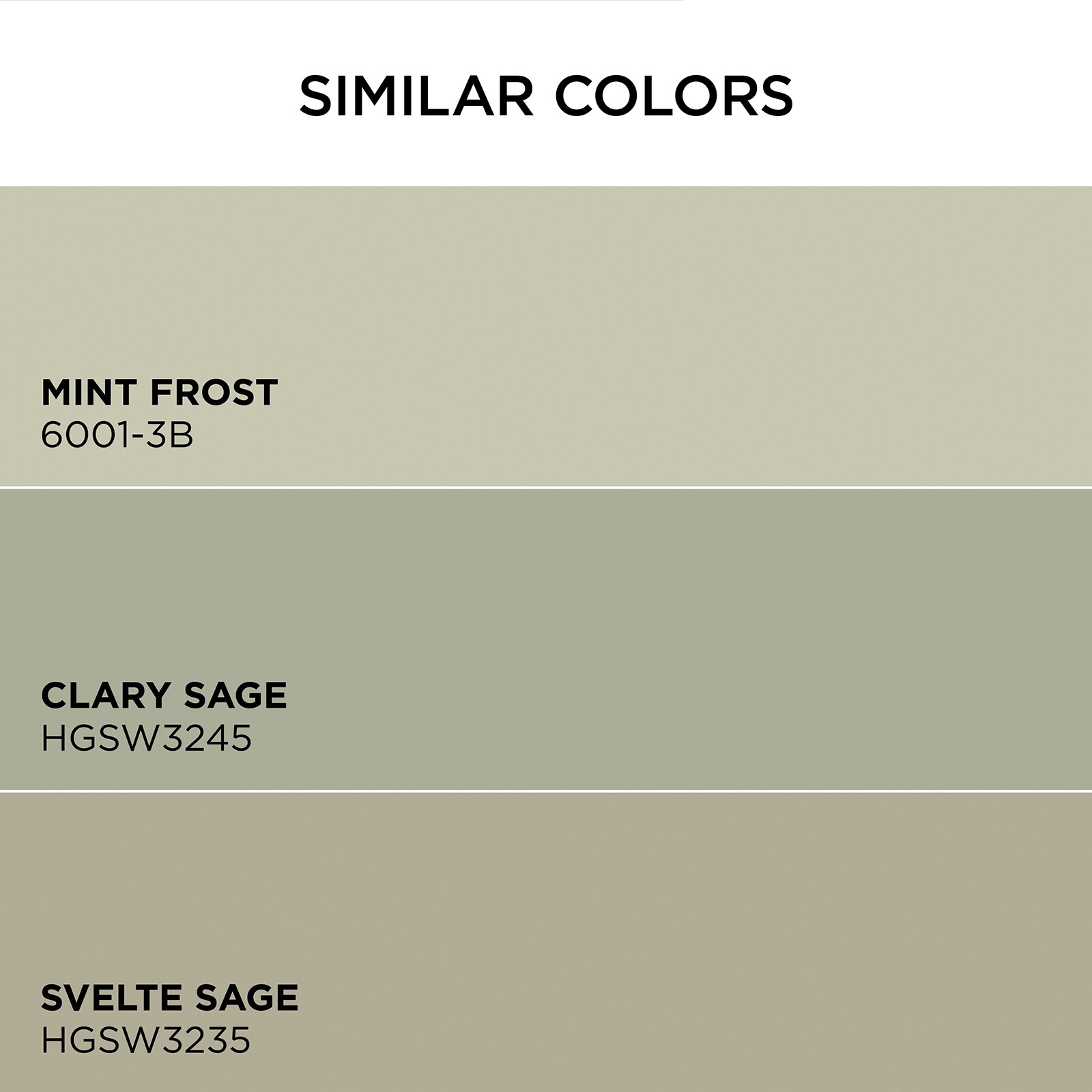 SIMILAR COLORS

MINT FROST
6001-3B

CLARY SAGE
HGSW3245

SVELTE SAGE
HGSW3235