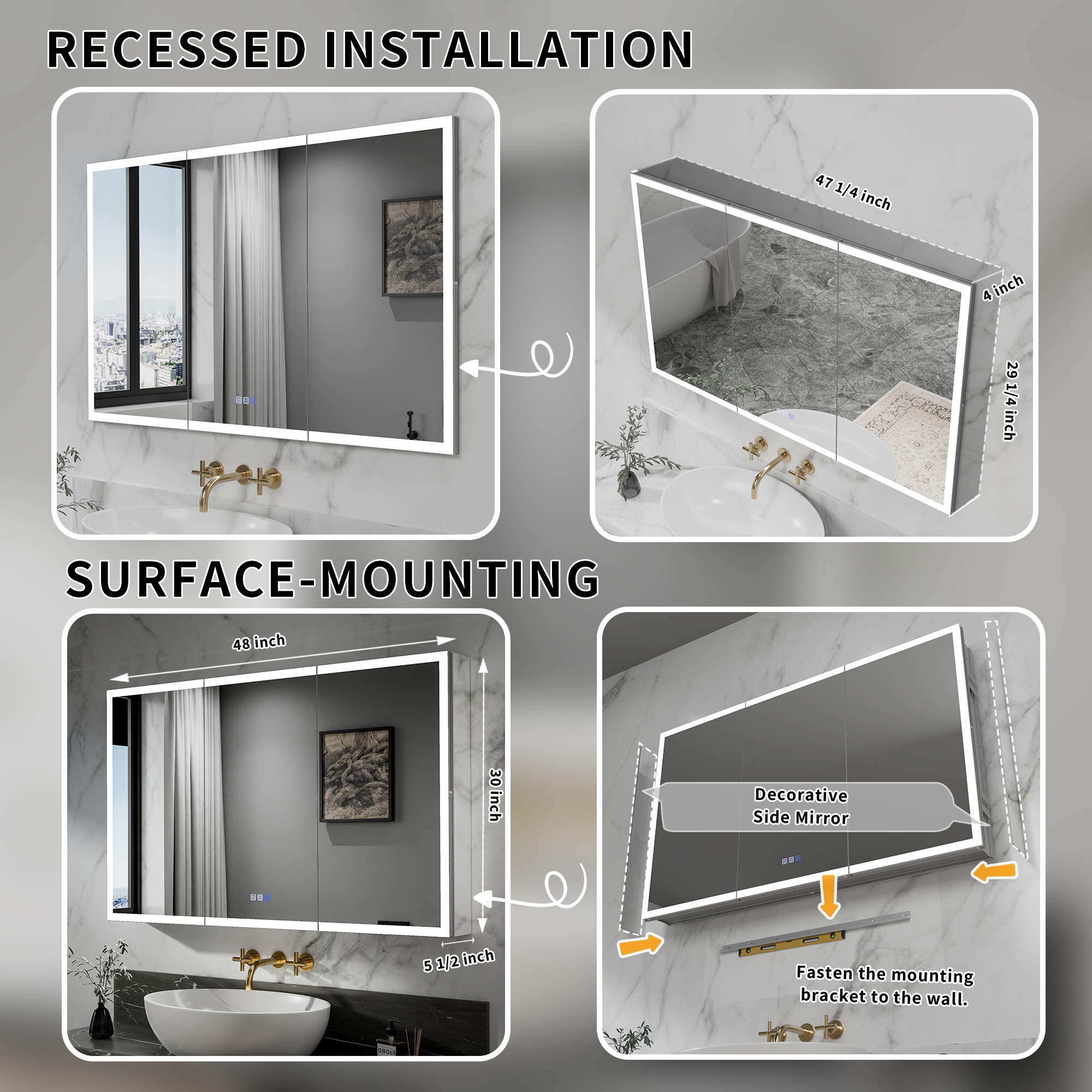 RECESSED INSTALLATION

47 1/4 inch

4 inch

29 1/4 inch

SURFACE-MOUNTING

48 inch

30 inch

5 1/2 inch

Decorative Side Mirror

Fasten the mounting bracket to the wall.