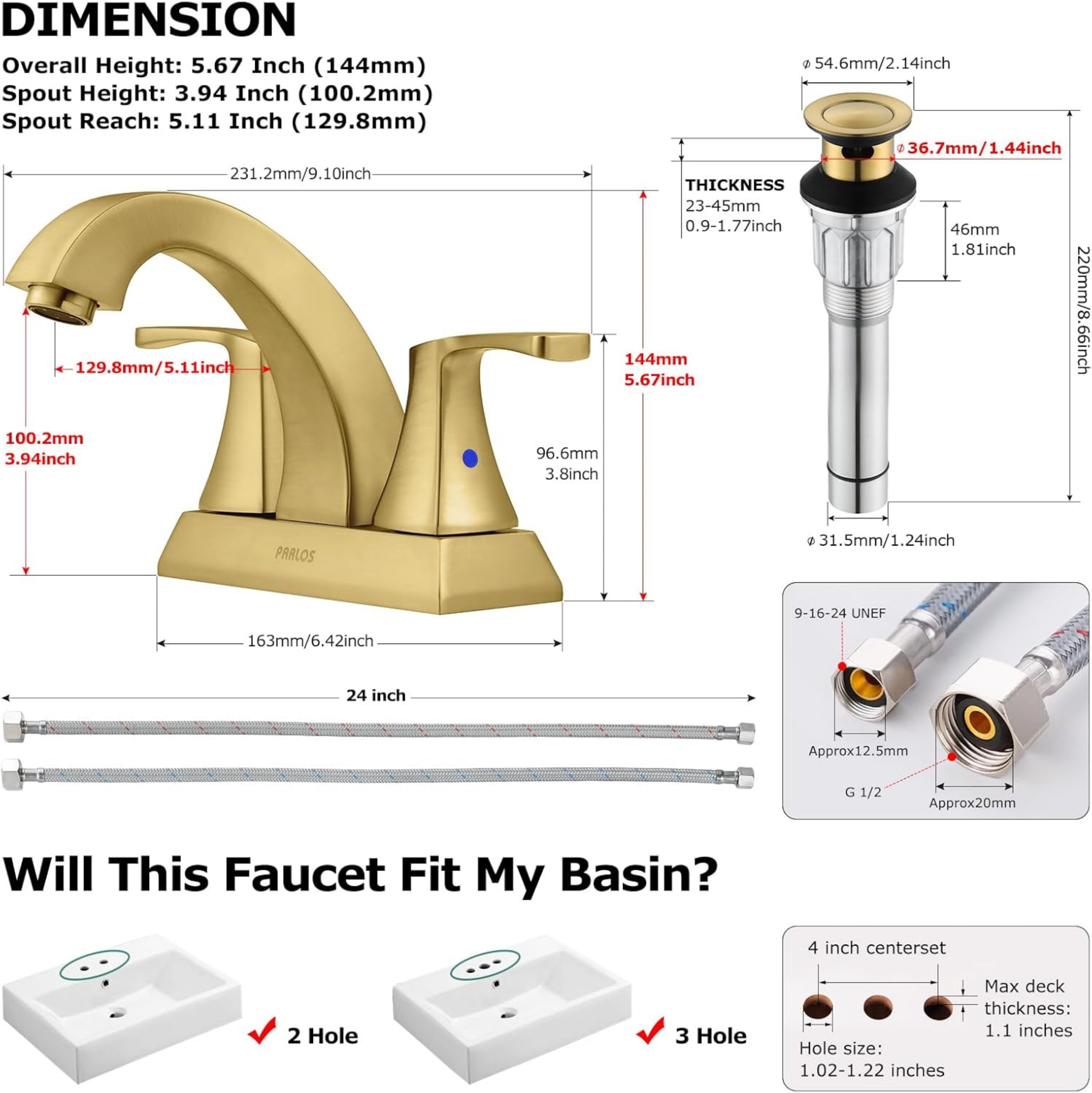 DIMENSION

Overall Height: 5.67 Inch (144mm)
Spout Height: 3.94 Inch (100.2mm)
Spout Reach: 5.11 Inch (129.8mm)

231.2mm/9.10inch

129.8mm/5.11inch

100.2mm
3.94inch

144mm
5.67inch

96.6mm
3.8inch

PARLOS

163mm/6.42inch

⌀ 54.6mm/2.14inch

⌀ 36.7mm/1.44inch

THICKNESS
23-45mm
0.9-1.77inch

46mm
1.81inch

220mm/8.66inch

⌀ 31.5mm/1.24inch

24 inch

9-16-24 UNEF

Approx12.5mm

G 1/2

Approx20mm

Will This Faucet Fit My Basin?

2 Hole

3 Hole

4 inch centerset

Max deck thickness: 1.1 inches

Hole size: 1.02-1.22 inches