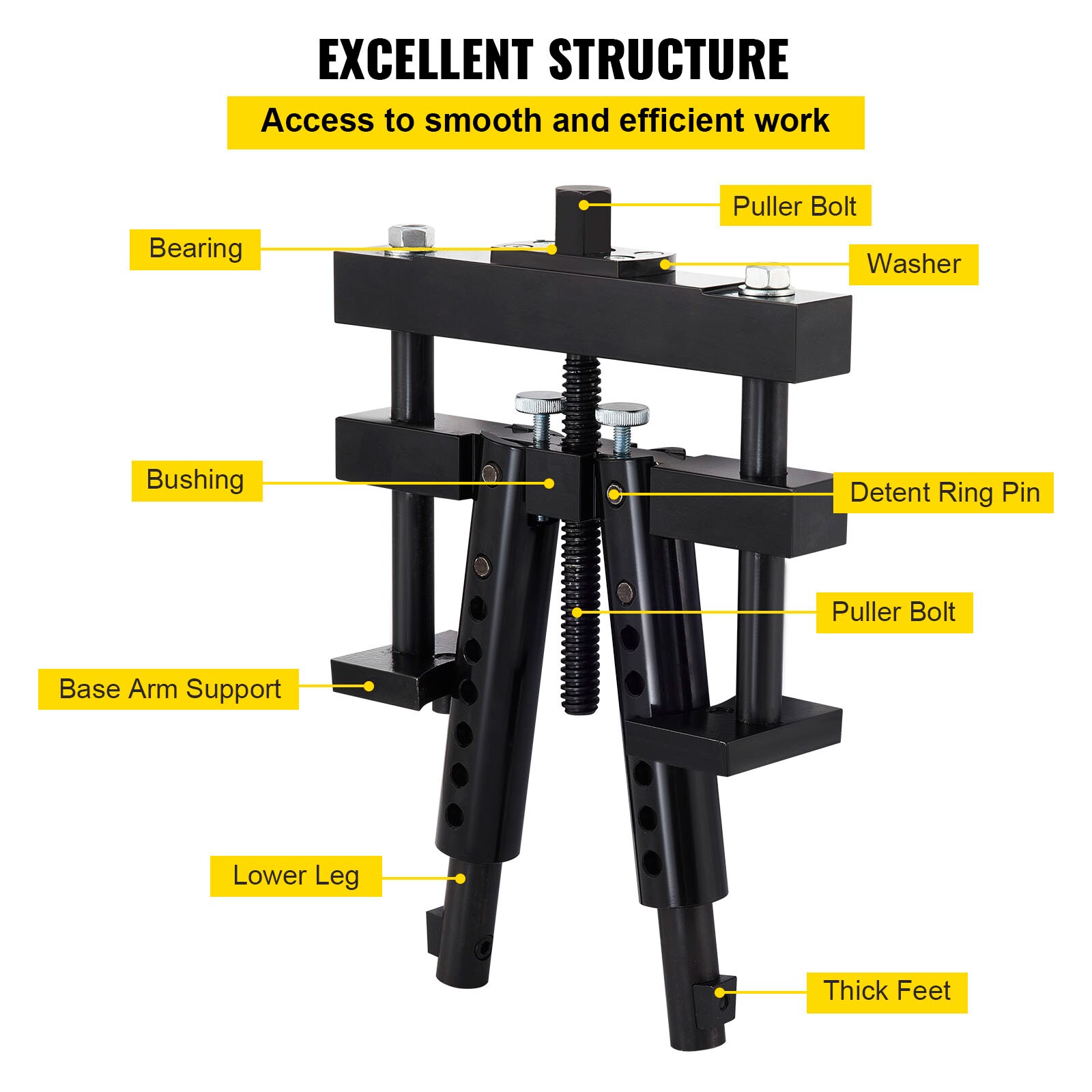 EXCELLENT STRUCTURE

Access to smooth and efficient work

Puller Bolt

Bearing

Washer

Bushing

Detent Ring Pin

Puller Bolt

Base Arm Support

Lower Leg

Thick Feet