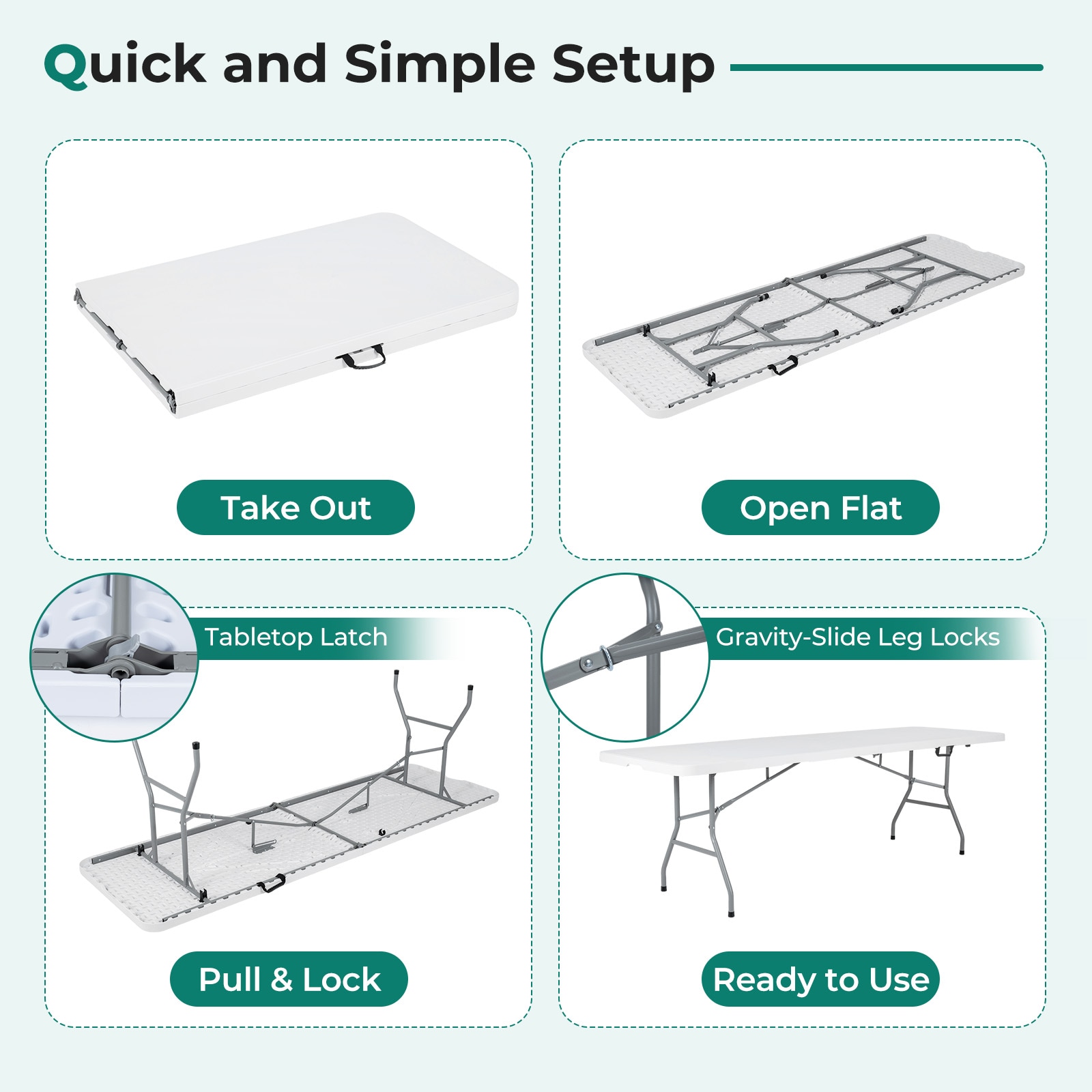 Quick and Simple Setup

Take Out

Open Flat

Tabletop Latch

Pull & Lock

Gravity-Slide Leg Locks

Ready to Use