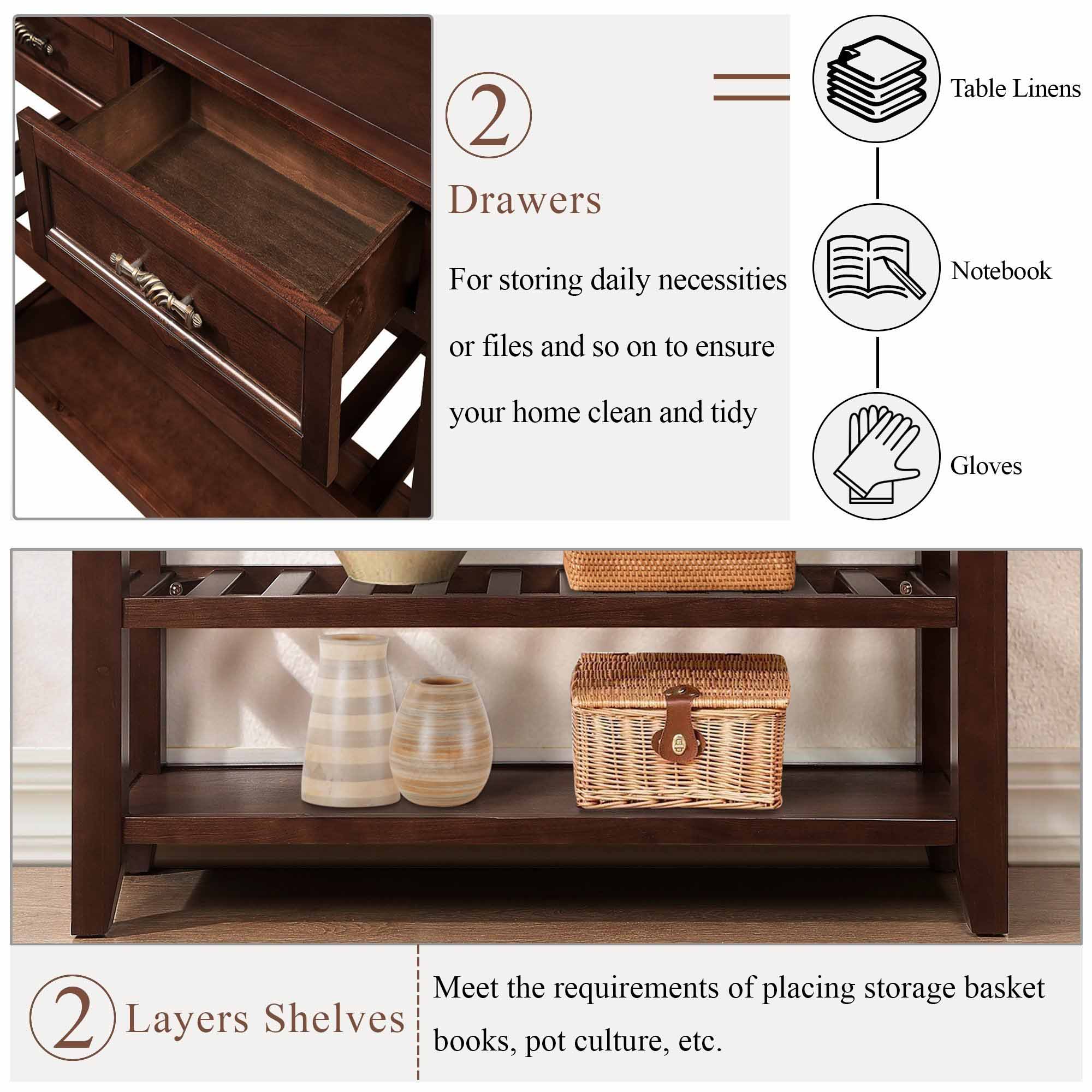 2

Drawers

For storing daily necessities or files and so on to ensure your home clean and tidy

Table Linens

Notebook

Gloves

2 Layers Shelves

Meet the requirements of placing storage basket books, pot culture, etc.