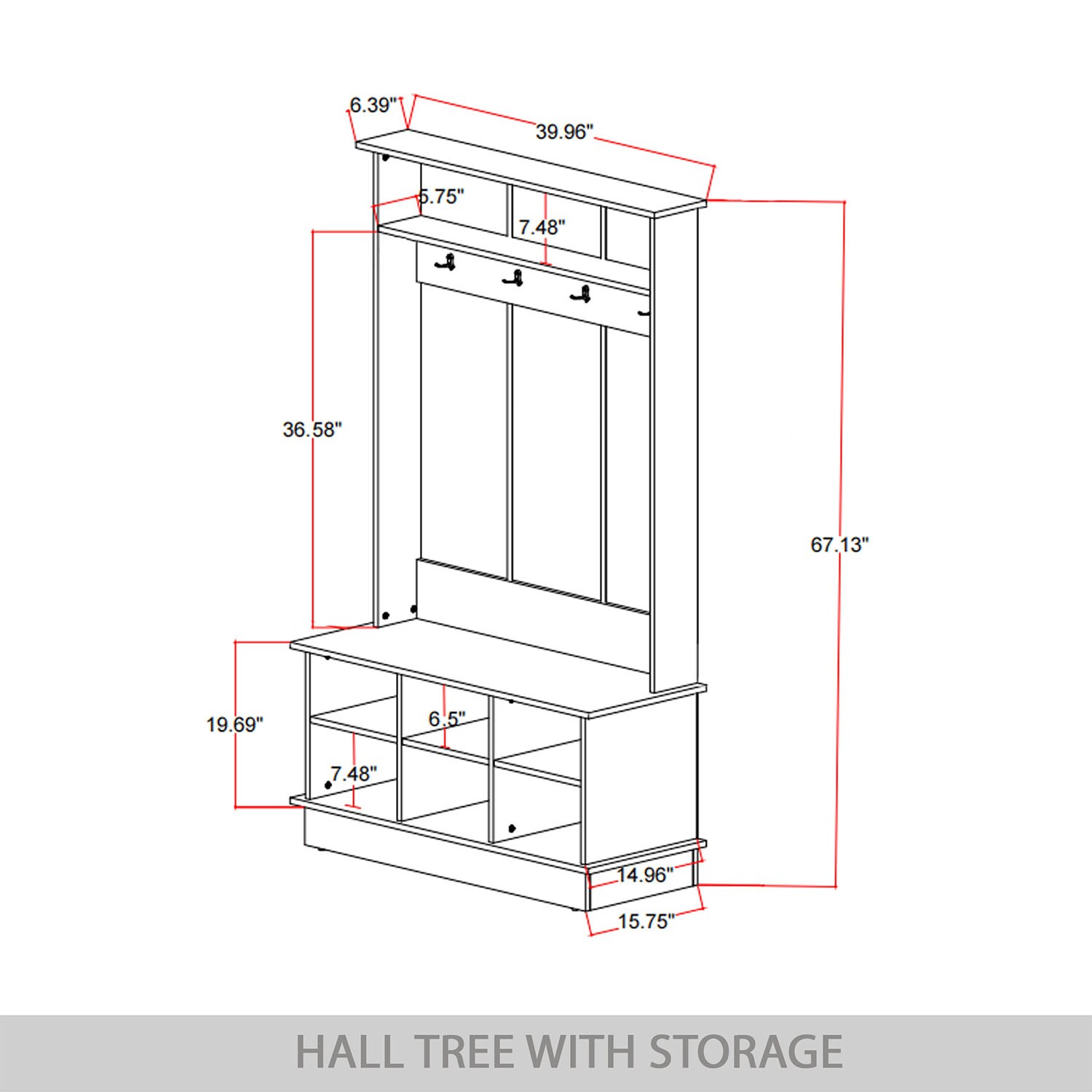 6.39"
39.96"
5.75"
7.48"
36.58"
67.13"
19.69"
6.5"
7.48"
14.96"
15.75"

HALL TREE WITH STORAGE