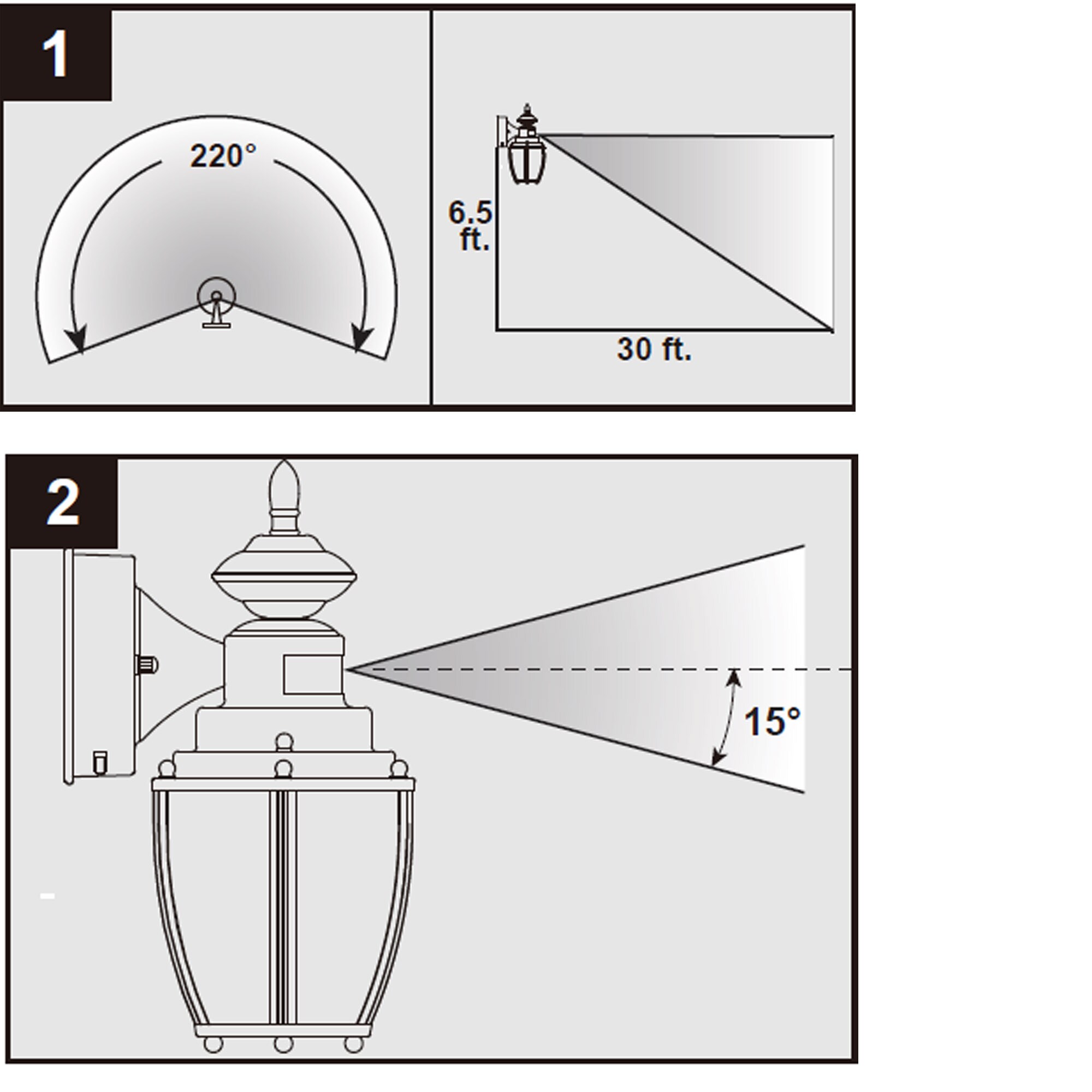 1

220°

6.5 ft.

30 ft.

2

15°