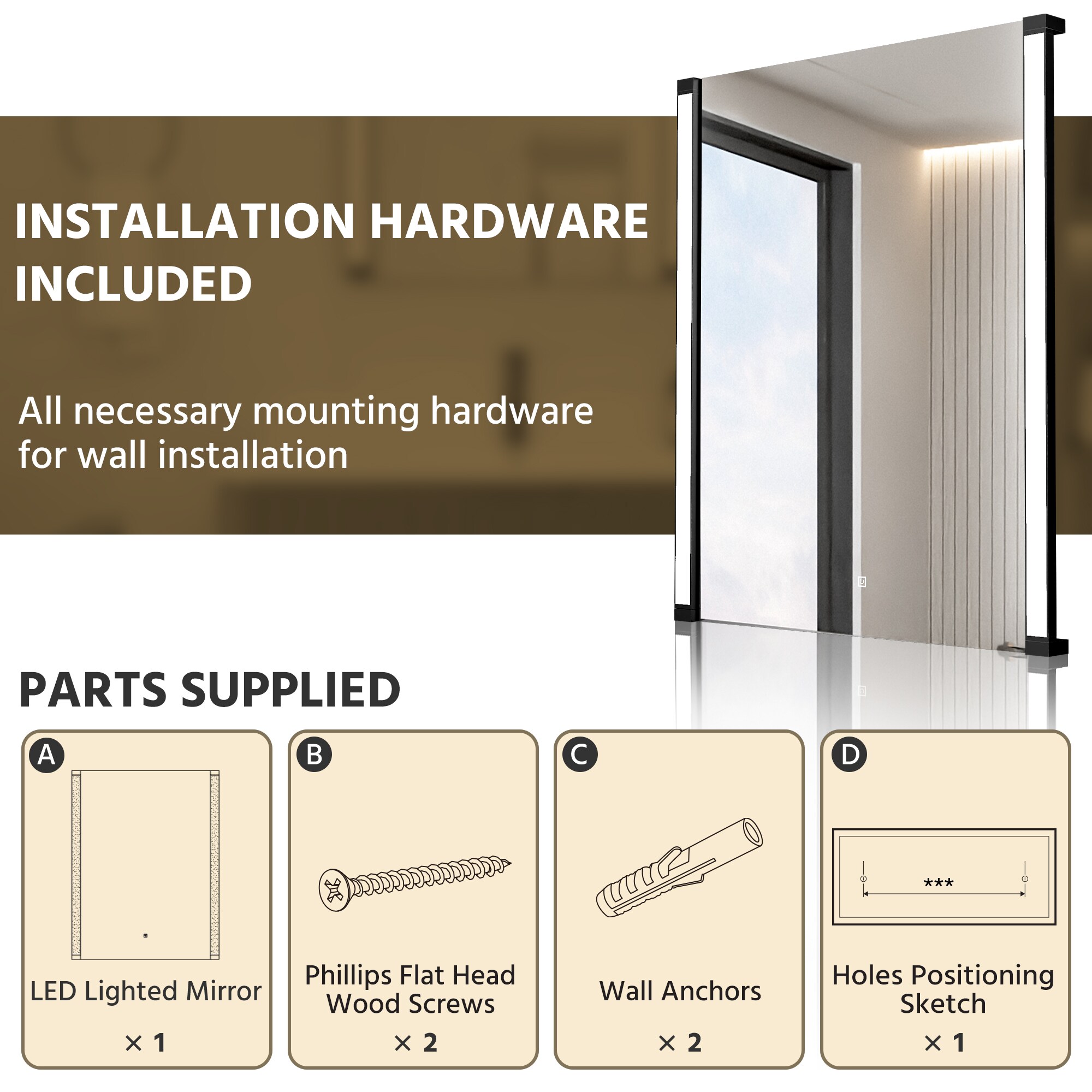 INSTALLATION HARDWARE INCLUDED

All necessary mounting hardware for wall installation

PARTS SUPPLIED

A
LED Lighted Mirror
× 1

B
Phillips Flat Head Wood Screws
× 2

C
Wall Anchors
× 2

D
***
Holes Positioning Sketch
× 1