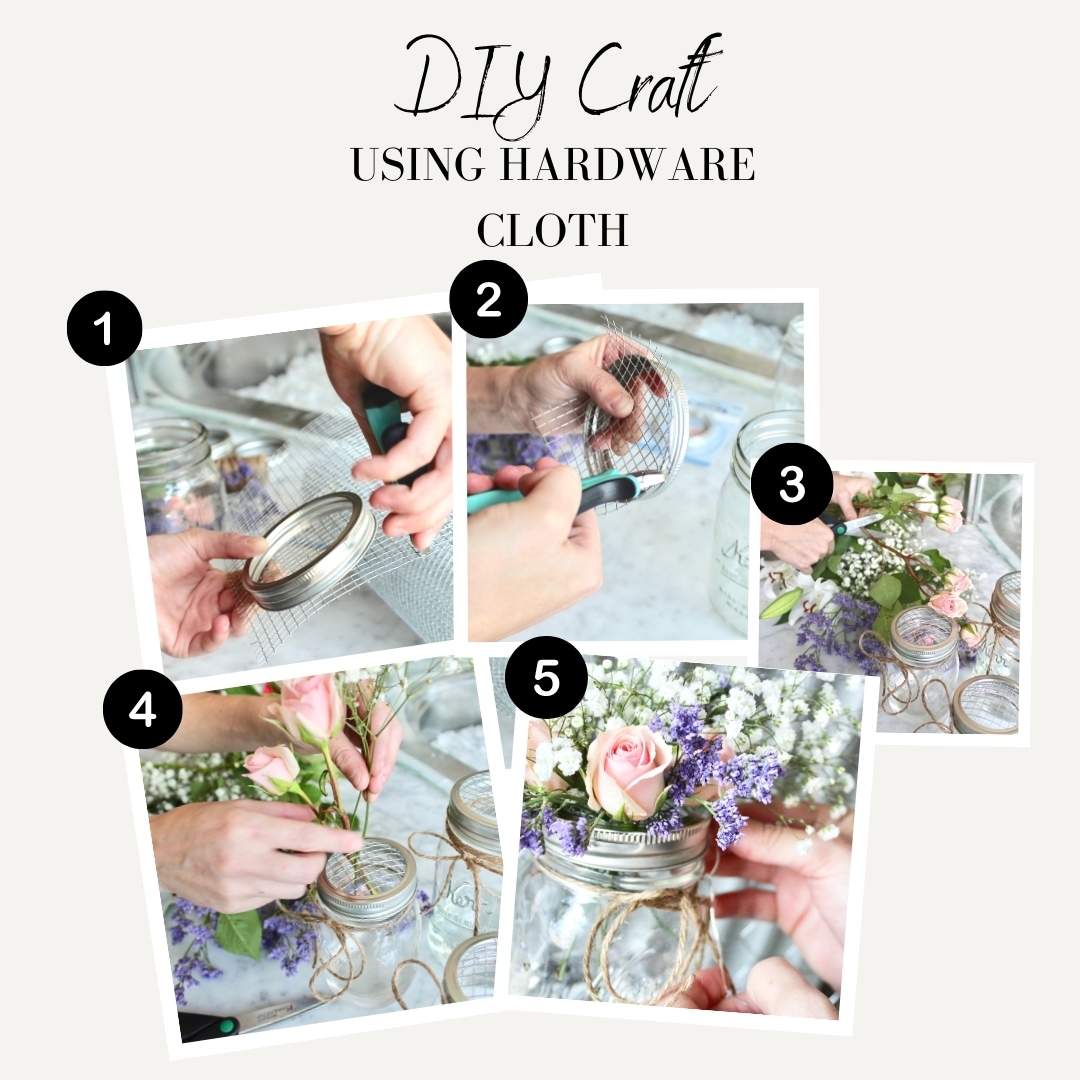 DIY Craft
USING HARDWARE CLOTH

1

2

3

4

5