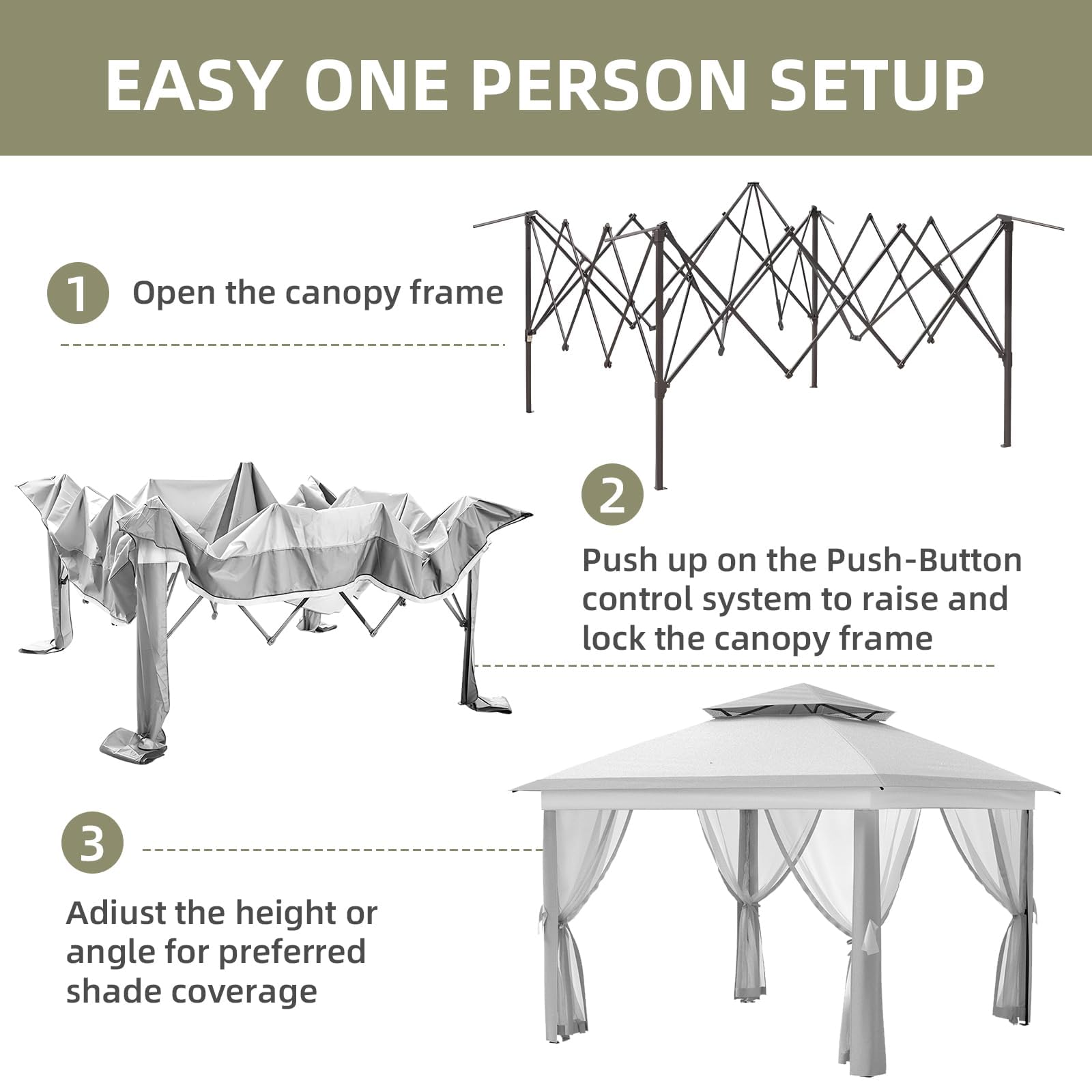 EASY ONE PERSON SETUP

1 Open the canopy frame

2

Push up on the Push-Button control system to raise and lock the canopy frame

3

Adiust the height or angle for preferred shade coverage