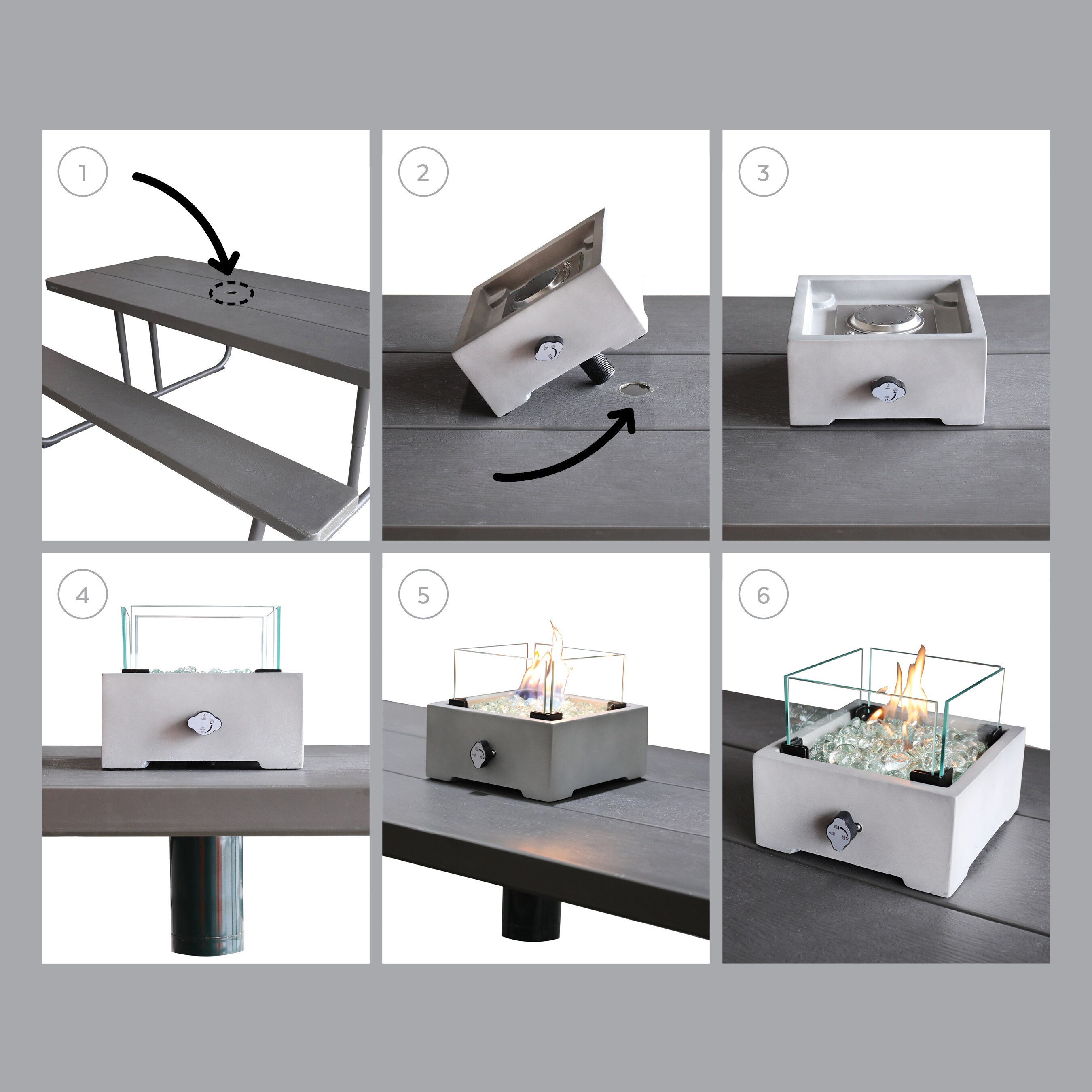 1

2

3

4

5

6